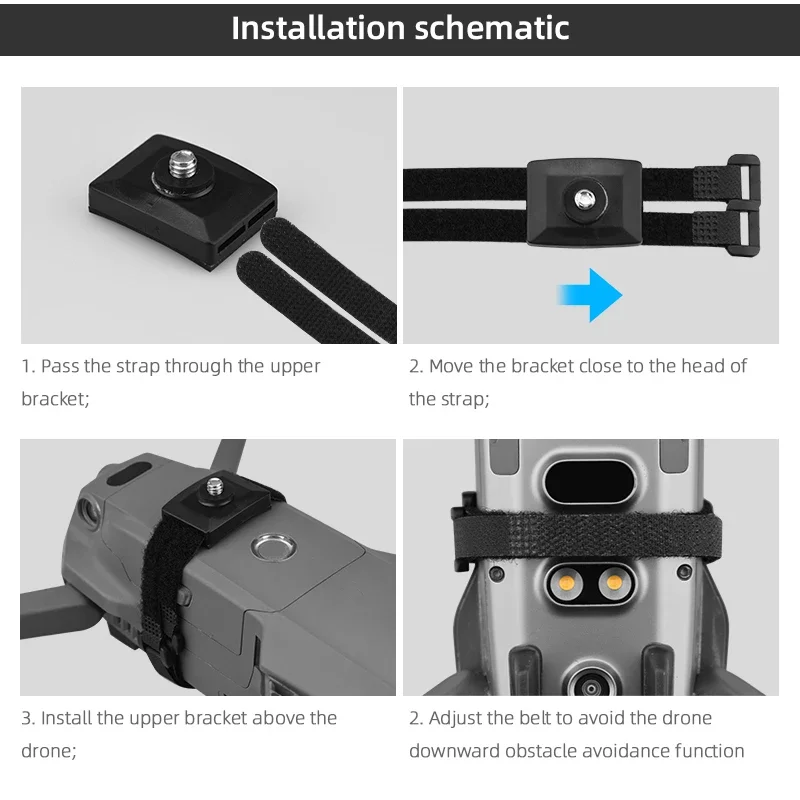 Installation schematic

1. Pass the strap through the upper bracket;

2. Move the bracket close to the head of the strap;

3. Install the upper bracket above the drone;

2. Adjust the belt to avoid the drone downward obstacle avoidance function