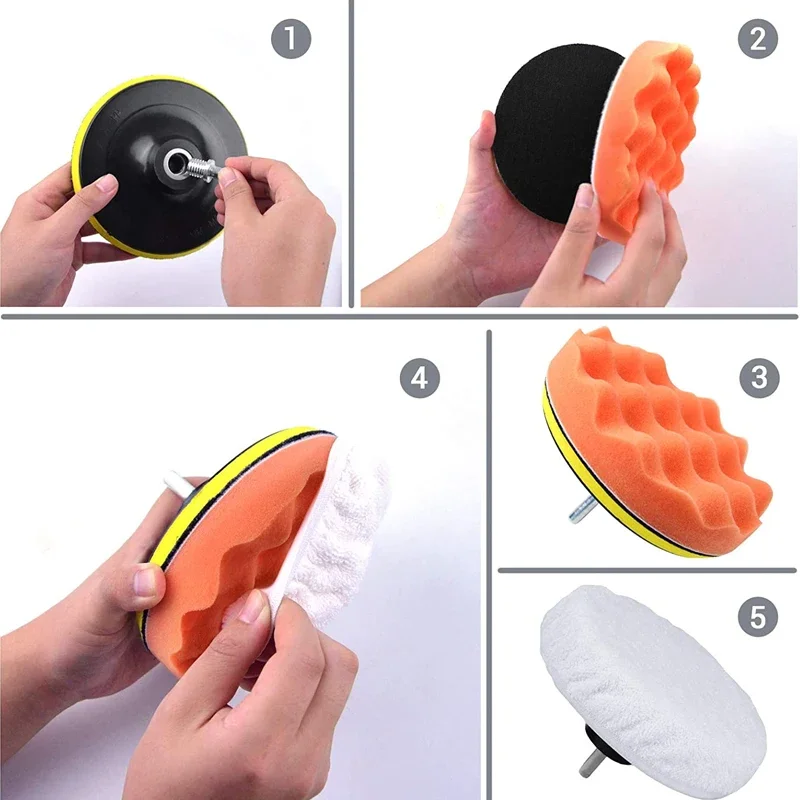 1

2

4

3

5