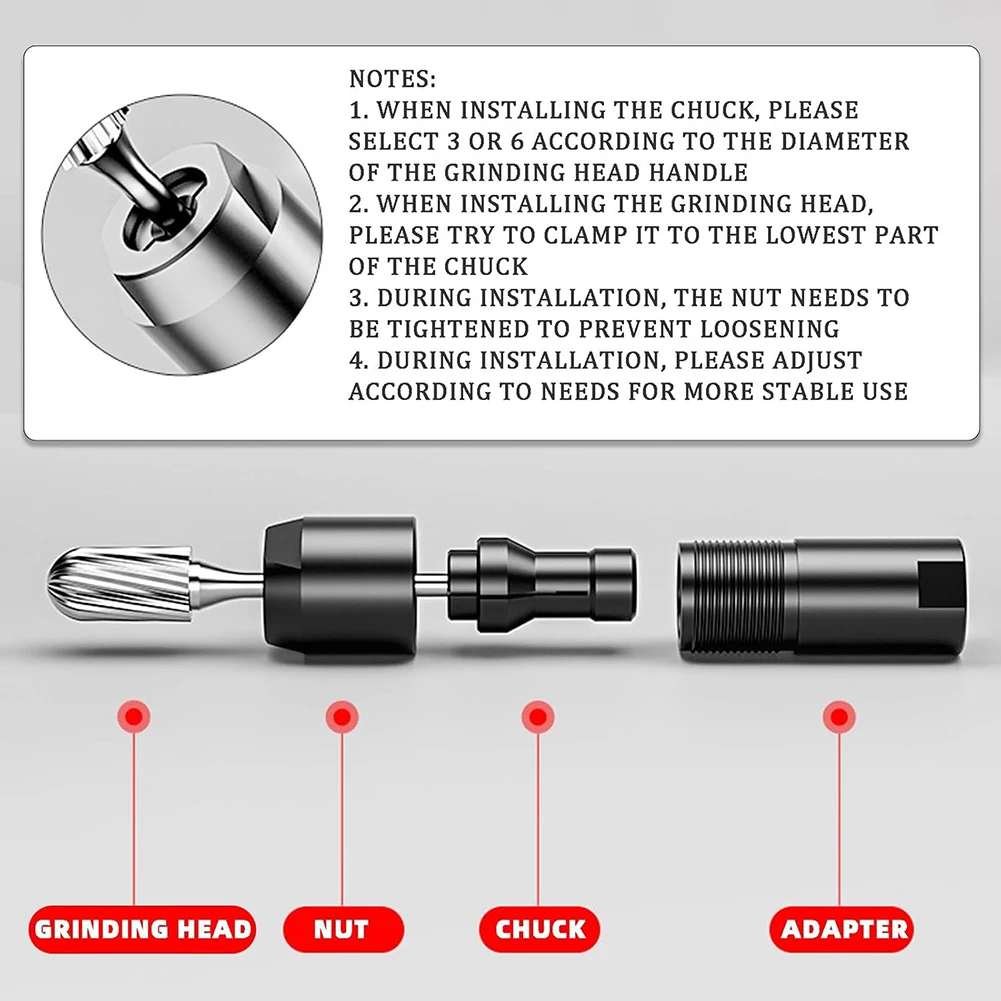 NOTES:
1. WHEN INSTALLING THE CHUCK, PLEASE SELECT 3 OR 6 ACCORDING TO THE DIAMETER OF THE GRINDING HEAD HANDLE
2. WHEN INSTALLING THE GRINDING HEAD, PLEASE TRY TO CLAMP IT TO THE LOWEST PART OF THE CHUCK
3. DURING INSTALLATION, THE NUT NEEDS TO BE TIGHTENED TO PREVENT LOOSENING
4. DURING INSTALLATION, PLEASE ADJUST ACCORDING TO NEEDS FOR MORE STABLE USE

GRINDING HEAD
NUT
CHUCK
ADAPTER