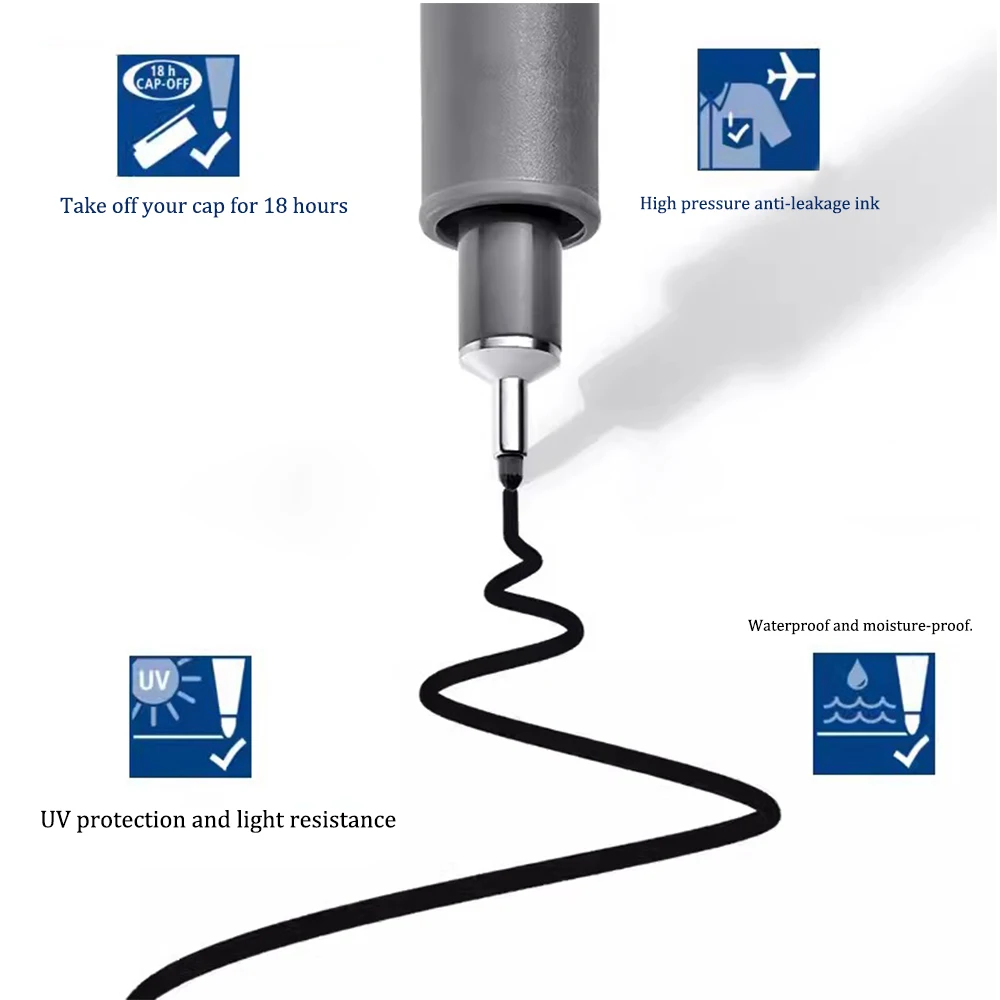 18 h
CAP-OFF

Take off your cap for 18 hours

High pressure anti-leakage ink

Waterproof and moisture-proof.

UV

UV protection and light resistance