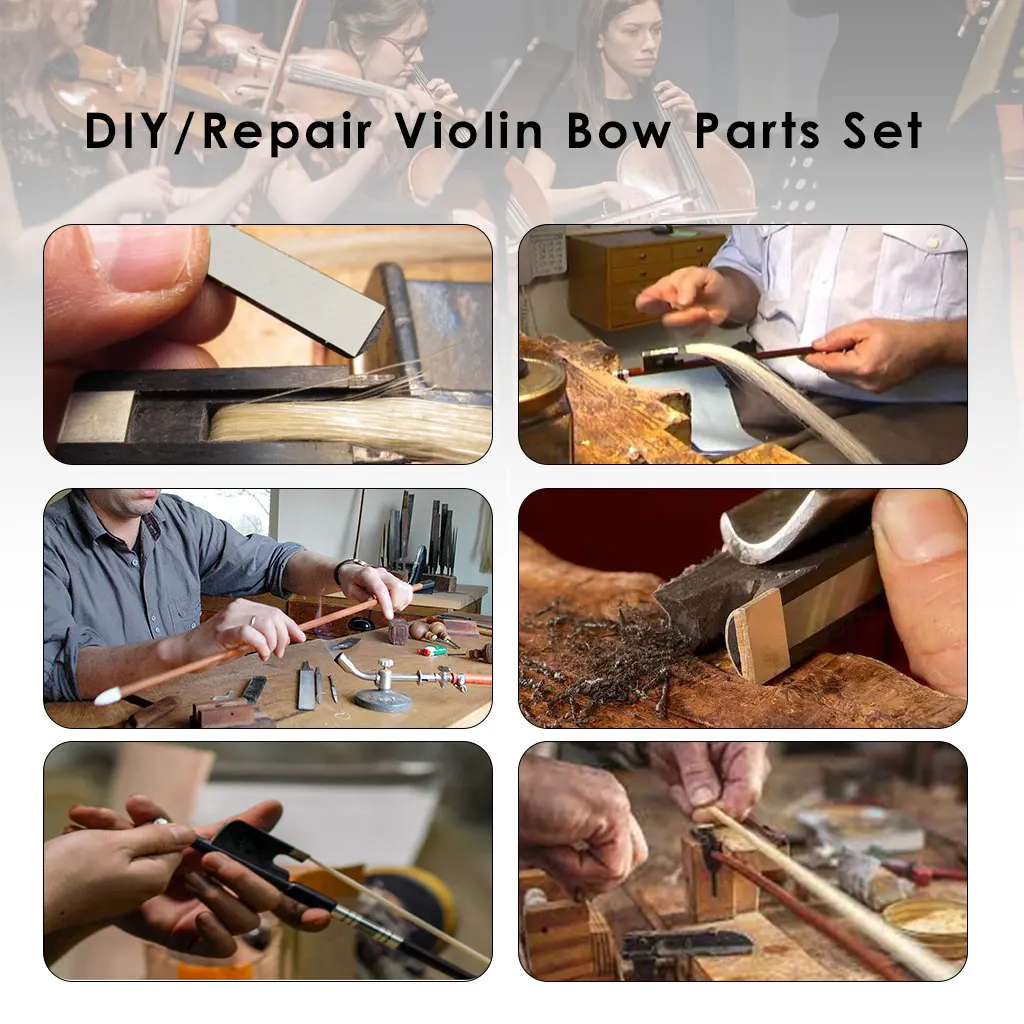 DIY/Repair Violin Bow Parts Set