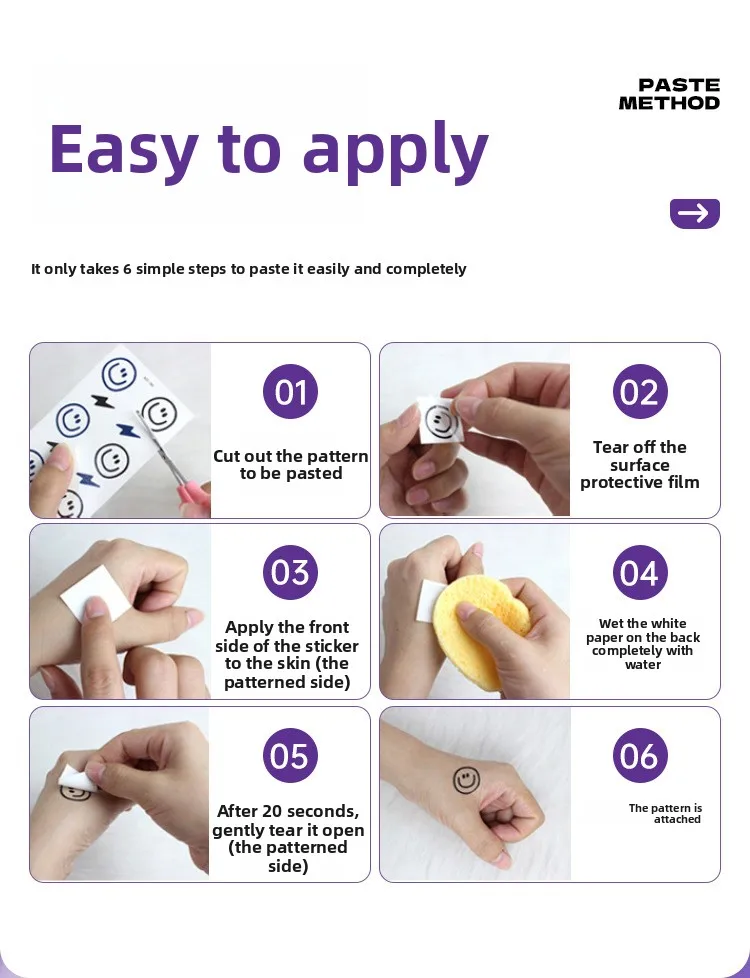 PASTE METHOD

Easy to apply

It only takes 6 simple steps to paste it easily and completely

01
Cut out the pattern to be pasted

02
Tear off the surface protective film

03
Apply the front side of the sticker to the skin (the patterned side)

04
Wet the white paper on the back completely with water

05
After 20 seconds, gently tear it open (the patterned side)

06
The pattern is attached