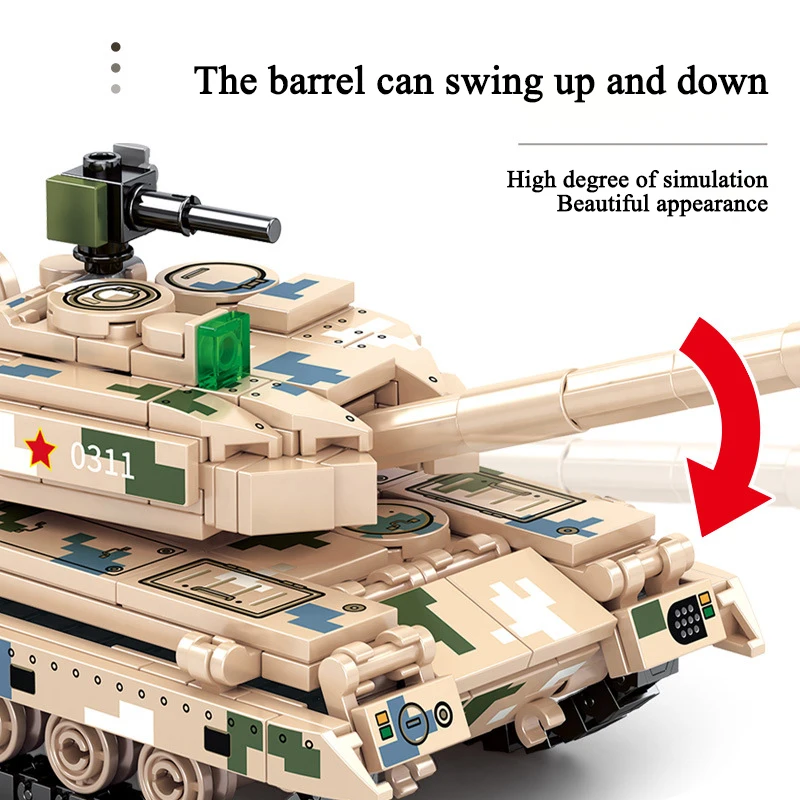 The barrel can swing up and down

High degree of simulation
Beautiful appearance

0311