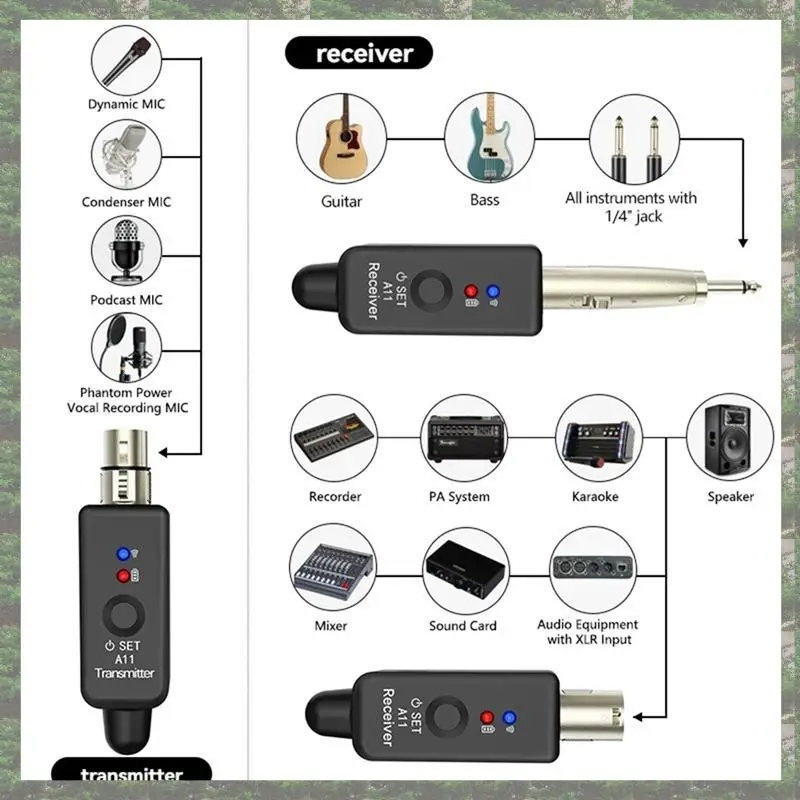 Dynamic MIC

Condenser MIC

Podcast MIC

Phantom Power Vocal Recording MIC

SET
A11
Transmitter

transmitter

receiver

Guitar

Bass

All instruments with 1/4" jack

SET
A11
Receiver

Recorder

PA System

Karaoke

Speaker

Mixer

Sound Card

Audio Equipment with XLR Input

SET
A11
Receiver