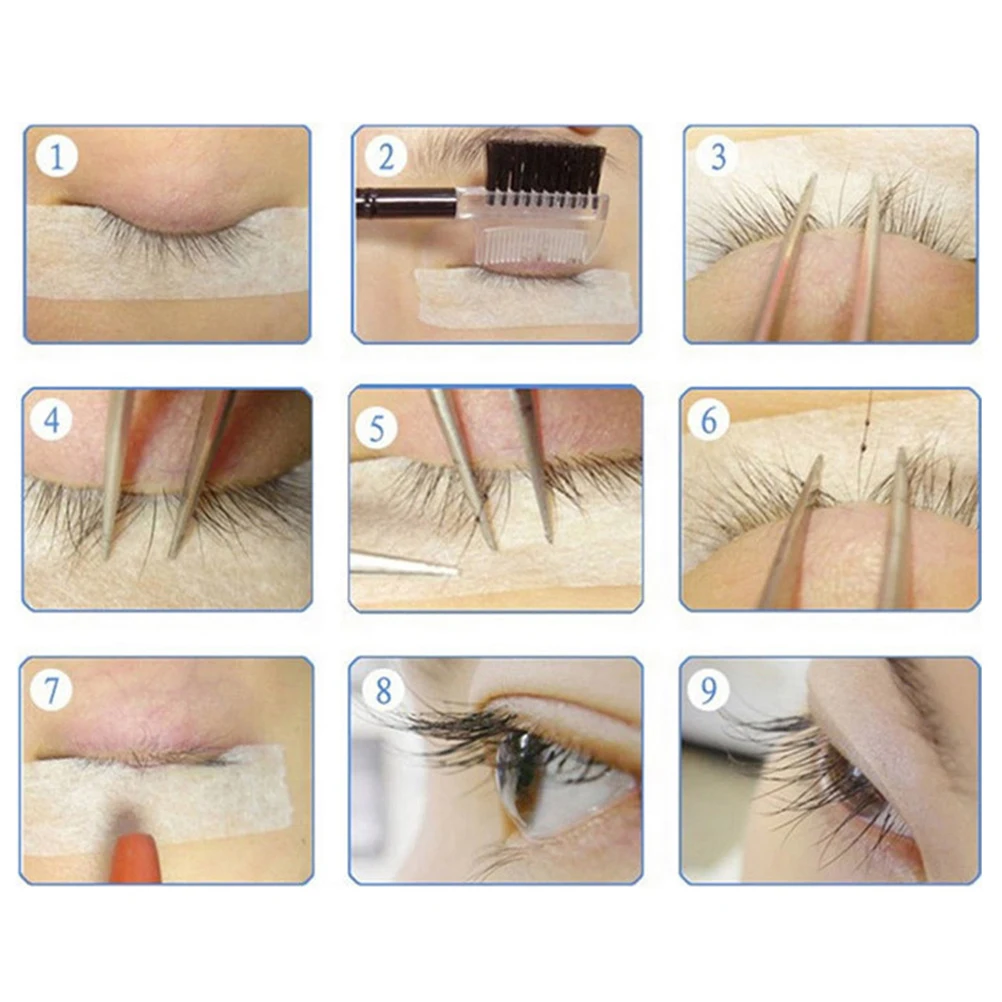 1

2

3

4

5

6

7

8

9