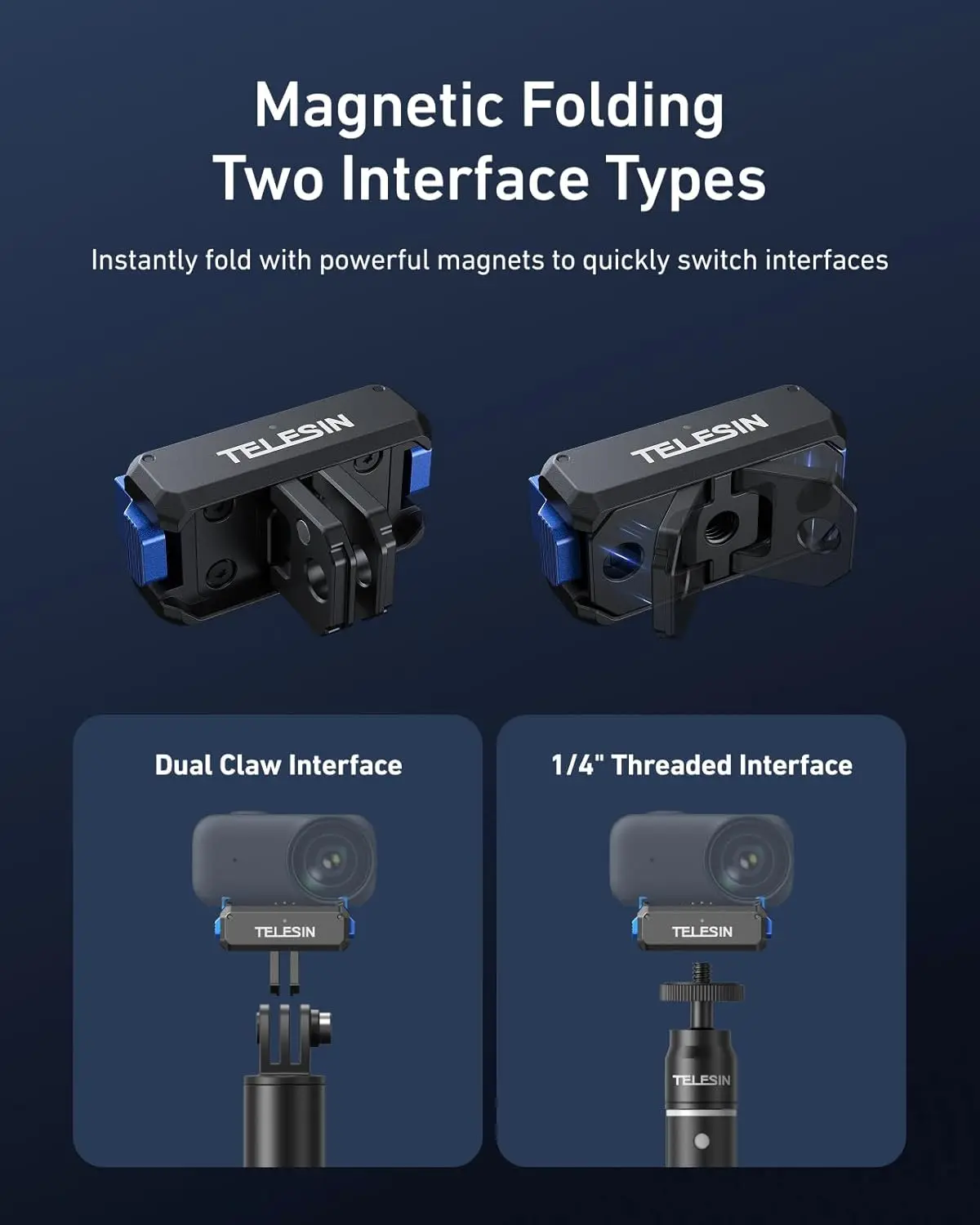 Magnetic Folding
Two Interface Types

Instantly fold with powerful magnets to quickly switch interfaces

TELESIN

TELESIN

Dual Claw Interface

TELESIN

1/4" Threaded Interface

TELESIN

TELESIN