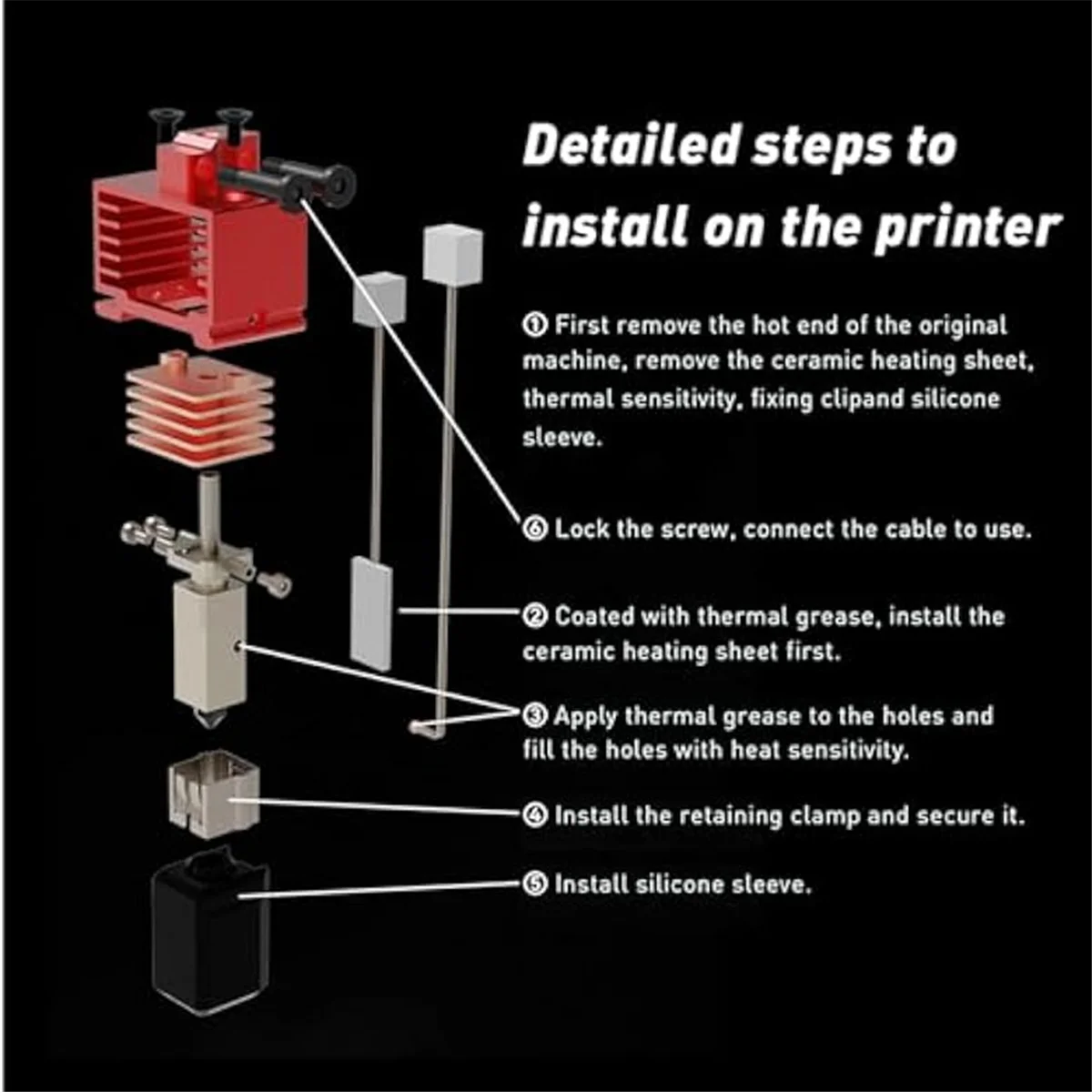 Detailed steps to install on the printer

① First remove the hot end of the original machine, remove the ceramic heating sheet, thermal sensitivity, fixing clipand silicone sleeve.

⑥ Lock the screw, connect the cable to use.

② Coated with thermal grease, install the ceramic heating sheet first.

③ Apply thermal grease to the holes and fill the holes with heat sensitivity.

④ Install the retaining clamp and secure it.

⑤ Install silicone sleeve.