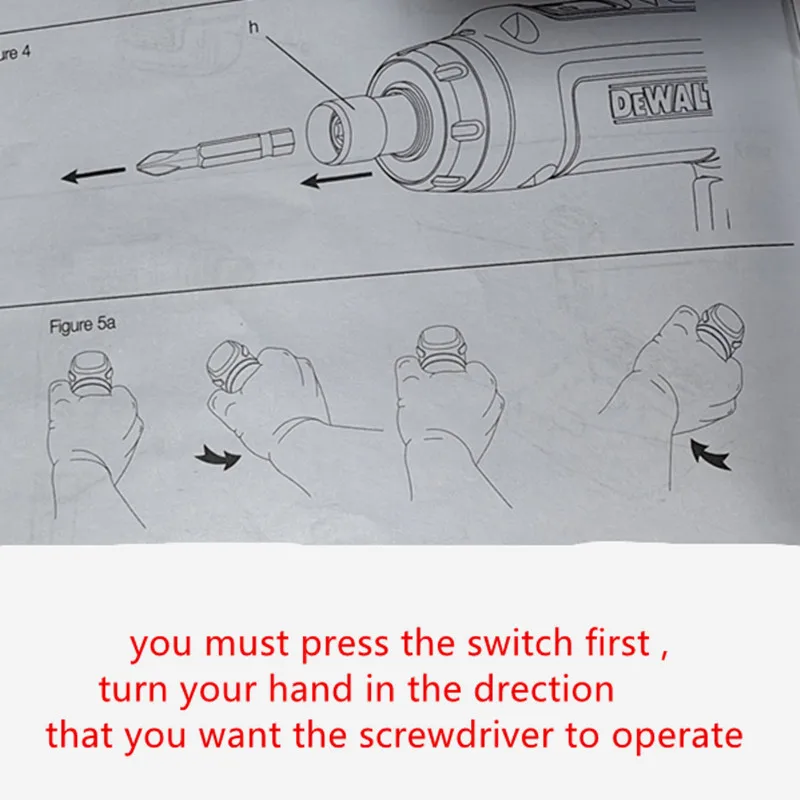 ure 4

h

DEWALT

Figure 5a

you must press the switch first ,
turn your hand in the drection
that you want the screwdriver to operate