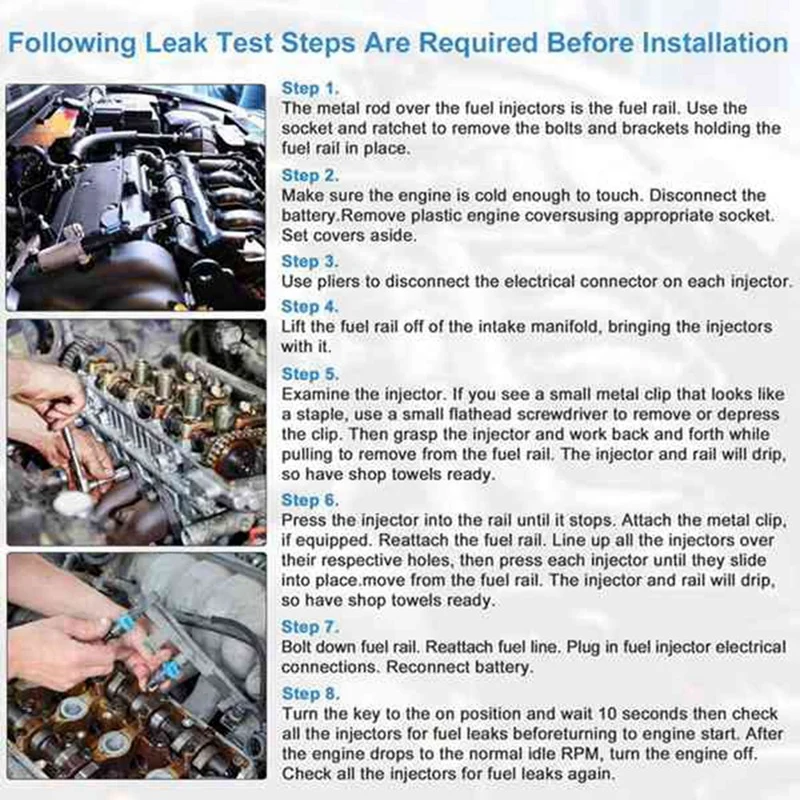 Following Leak Test Steps Are Required Before Installation

Step 1.
The metal rod over the fuel injectors is the fuel rail. Use the socket and ratchet to remove the bolts and brackets holding the fuel rail in place.

Step 2.
Make sure the engine is cold enough to touch. Disconnect the battery.Remove plastic engine coversusing appropriate socket. Set covers aside.

Step 3.
Use pliers to disconnect the electrical connector on each injector.

Step 4.
Lift the fuel rail off of the intake manifold, bringing the injectors with it.

Step 5.
Examine the injector. If you see a small metal clip that looks like a staple, use a small flathead screwdriver to remove or depress the clip. Then grasp the injector and work back and forth while pulling to remove from the fuel rail. The injector and rail will drip, so have shop towels ready.

Step 6.
Press the injector into the rail until it stops. Attach the metal clip, if equipped. Reattach the fuel rail. Line up all the injectors over their respective holes, then press each injector until they slide into place.move from the fuel rail. The injector and rail will drip, so have shop towels ready.

Step 7.
Bolt down fuel rail. Reattach fuel line. Plug in fuel injector electrical connections. Reconnect battery.

Step 8.
Turn the key to the on position and wait 10 seconds then check all the injectors for fuel leaks beforeturning to engine start. After the engine drops to the normal idle RPM, turn the engine off. Check all the injectors for fuel leaks again.