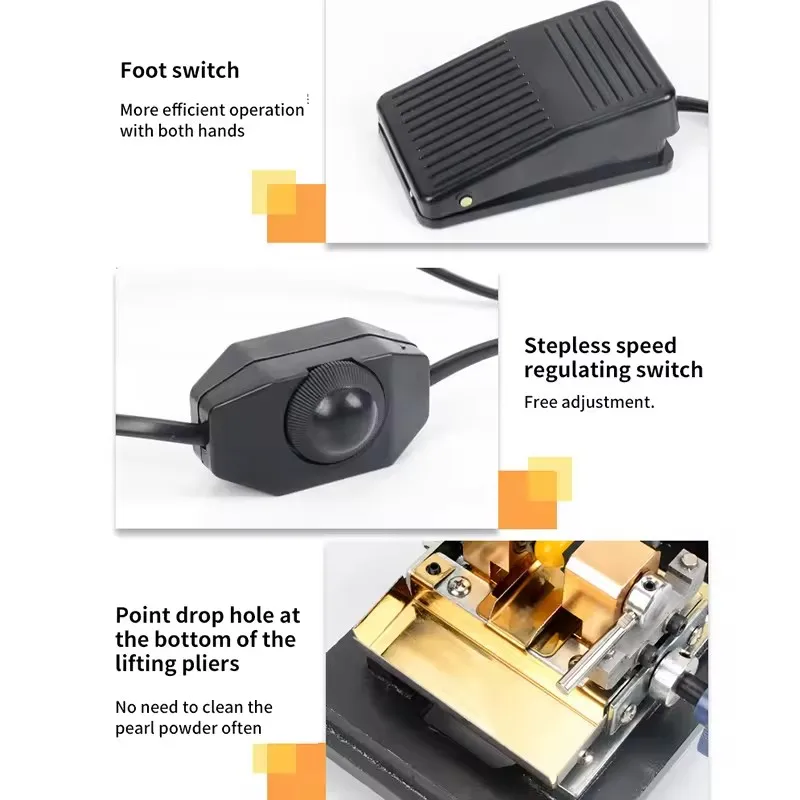 Foot switch

More efficient operation with both hands

Stepless speed regulating switch

Free adjustment.

Point drop hole at the bottom of the lifting pliers

No need to clean the pearl powder often