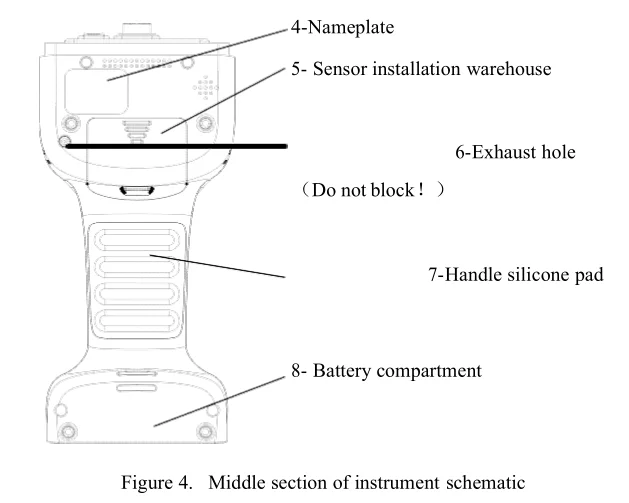 4-Nameplate

5- Sensor installation warehouse

6-Exhaust hole

（Do not block！）

7-Handle silicone pad

8- Battery compartment

Figure 4. Middle section of instrument schematic