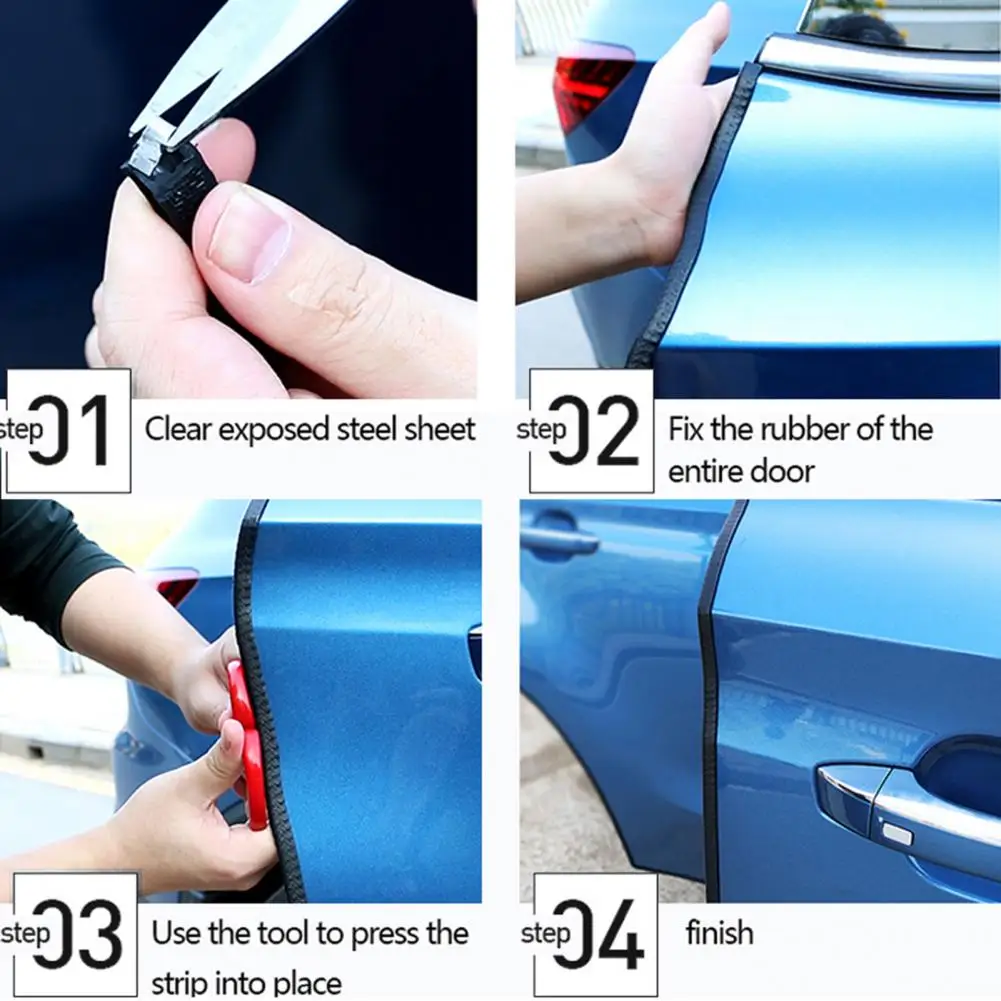 step 01 Clear exposed steel sheet

step 02 Fix the rubber of the entire door

step 03 Use the tool to press the strip into place

step 04 finish