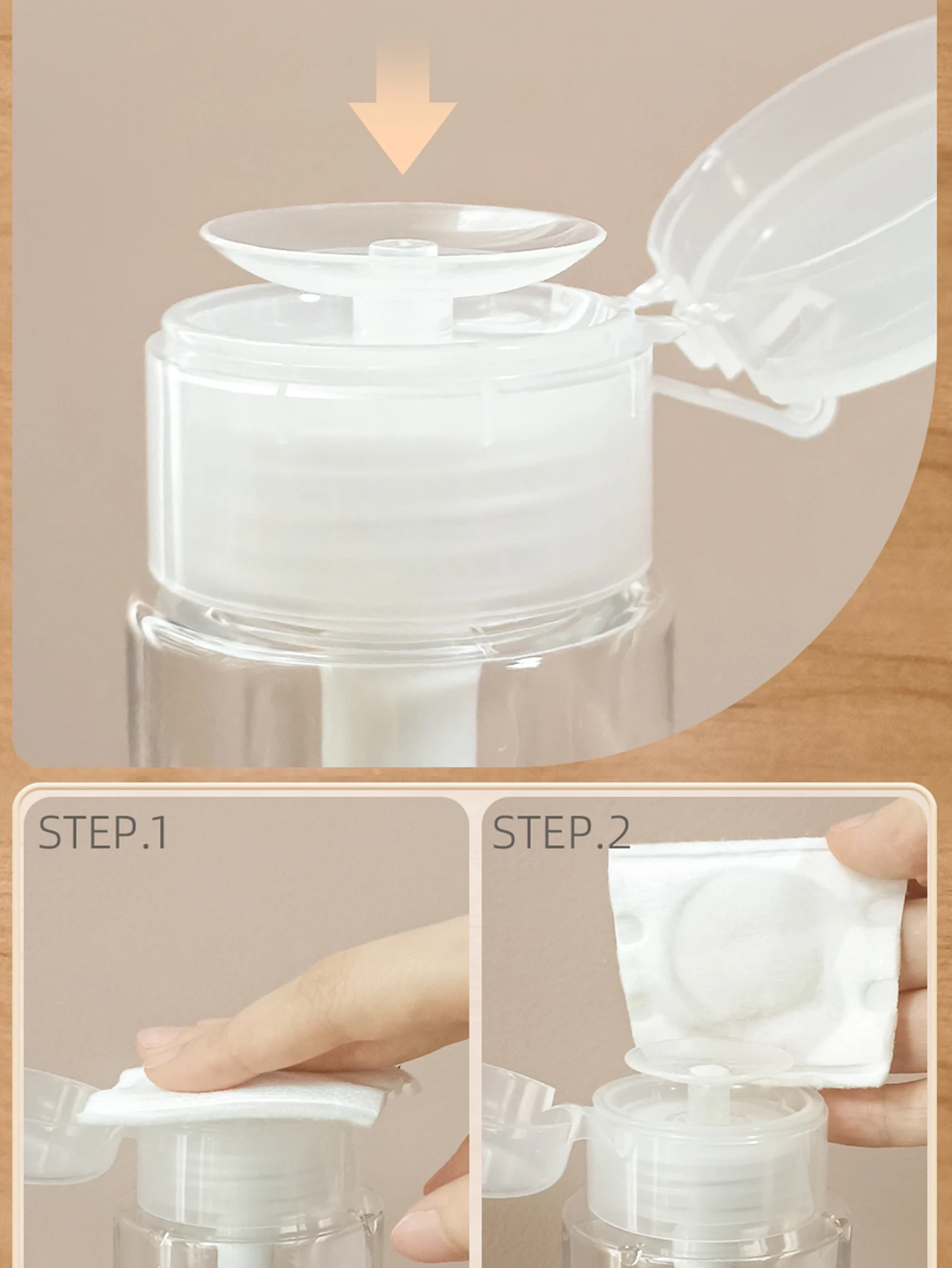 STEP.1

STEP.2