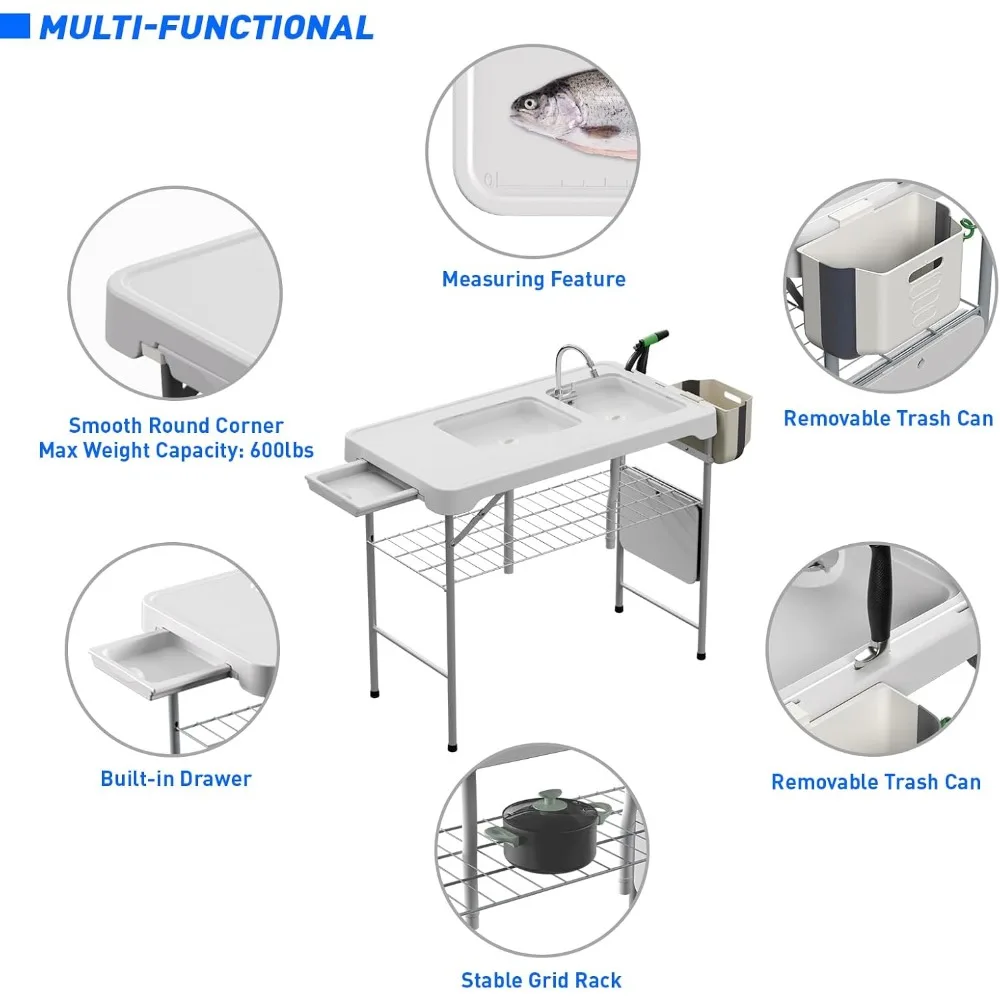 MULTI-FUNCTIONAL

Measuring Feature

Smooth Round Corner
Max Weight Capacity: 600lbs

Removable Trash Can

Built-in Drawer

Removable Trash Can

Stable Grid Rack