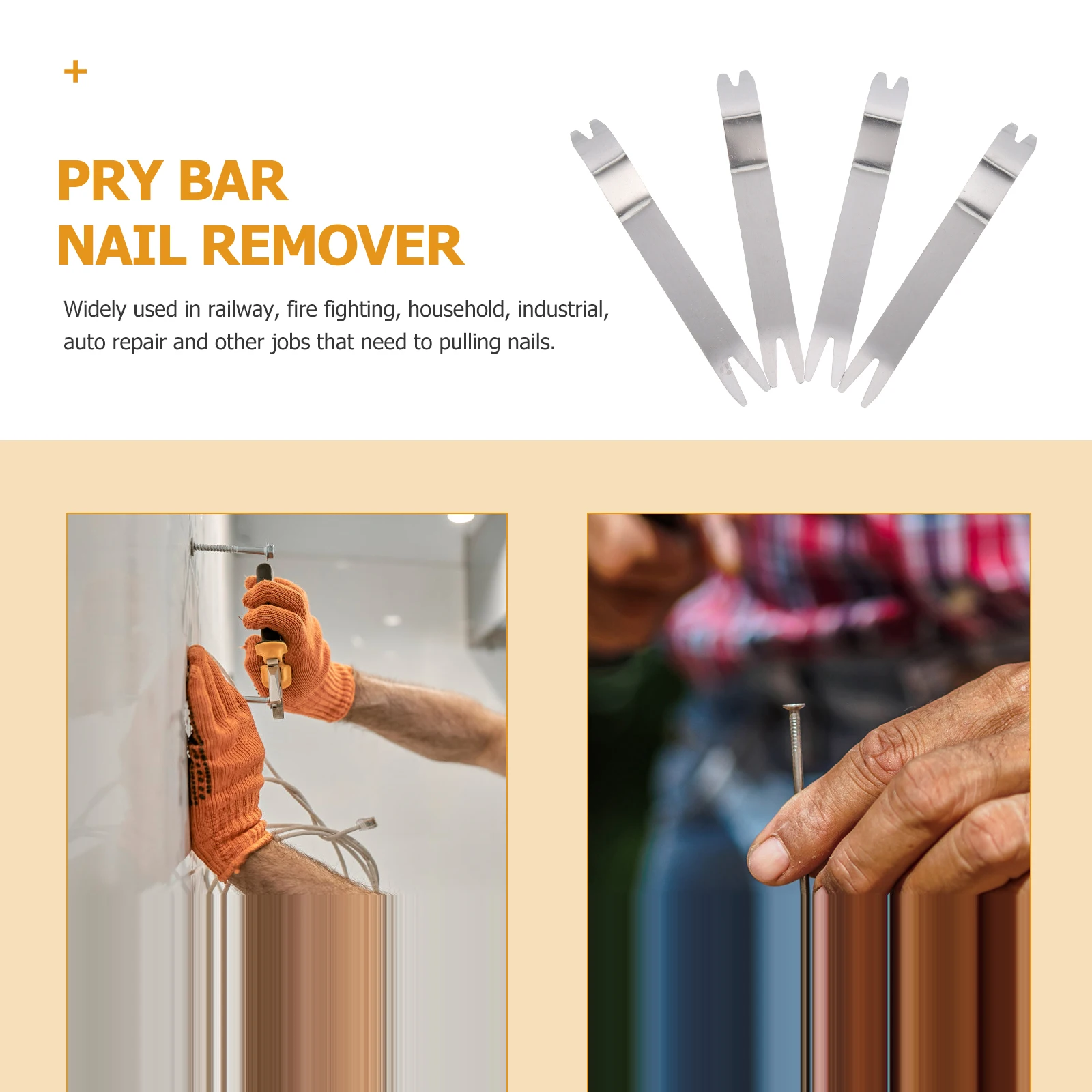 +

PRY BAR
NAIL REMOVER

Widely used in railway, fire fighting, household, industrial, auto repair and other jobs that need to pulling nails.