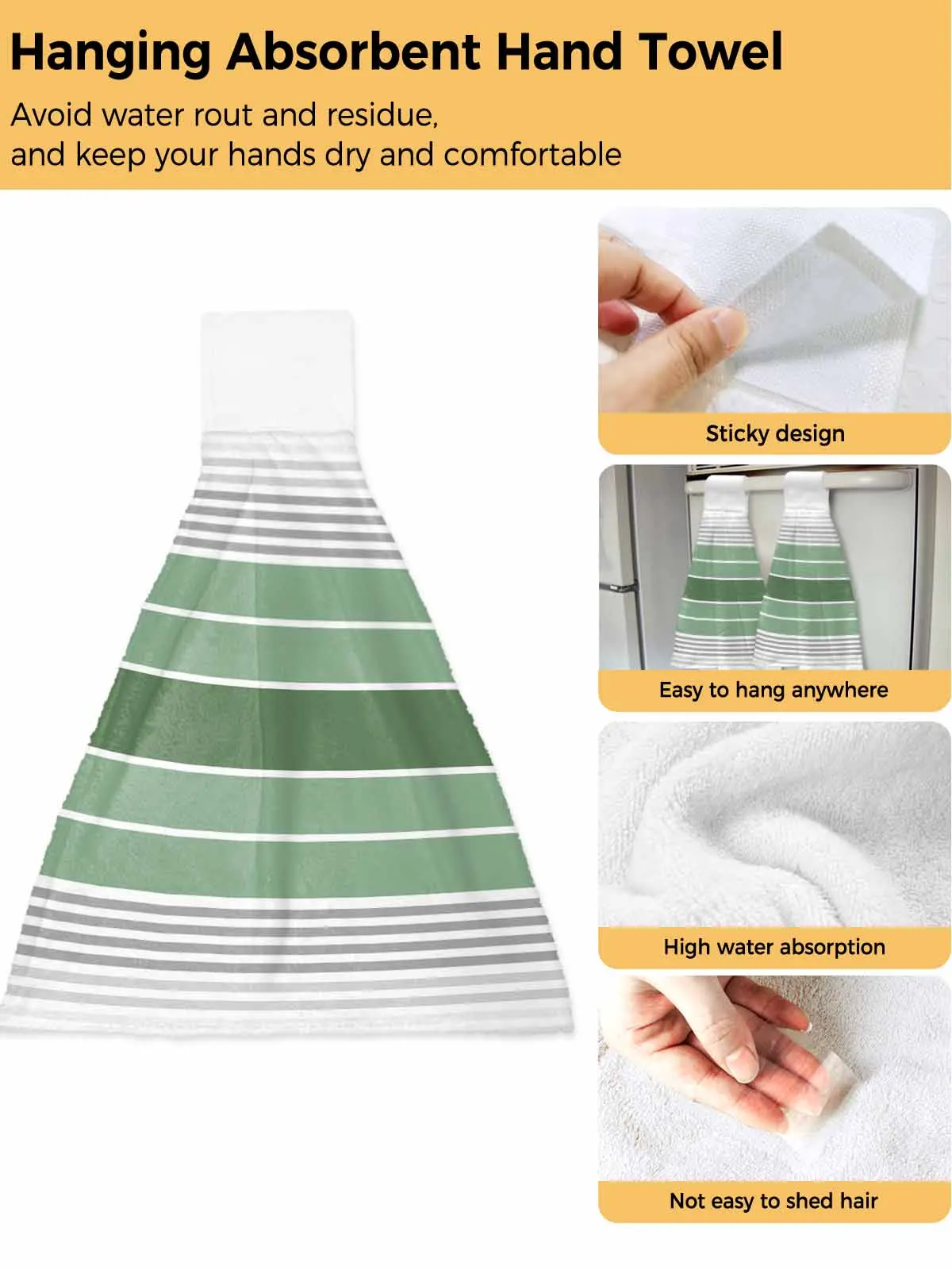 Hanging Absorbent Hand Towel

Avoid water rout and residue, and keep your hands dry and comfortable

Sticky design

Easy to hang anywhere

High water absorption

Not easy to shed hair