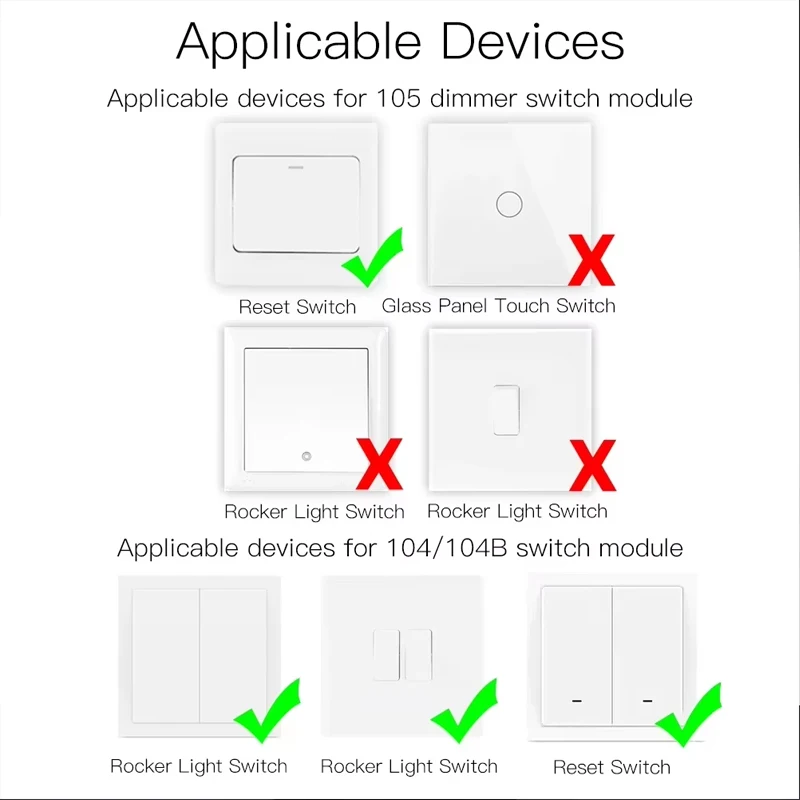 Applicable Devices

Applicable devices for 105 dimmer switch module

Reset Switch

Glass Panel Touch Switch

Rocker Light Switch

Rocker Light Switch

Applicable devices for 104/104B switch module

Rocker Light Switch

Rocker Light Switch

Reset Switch