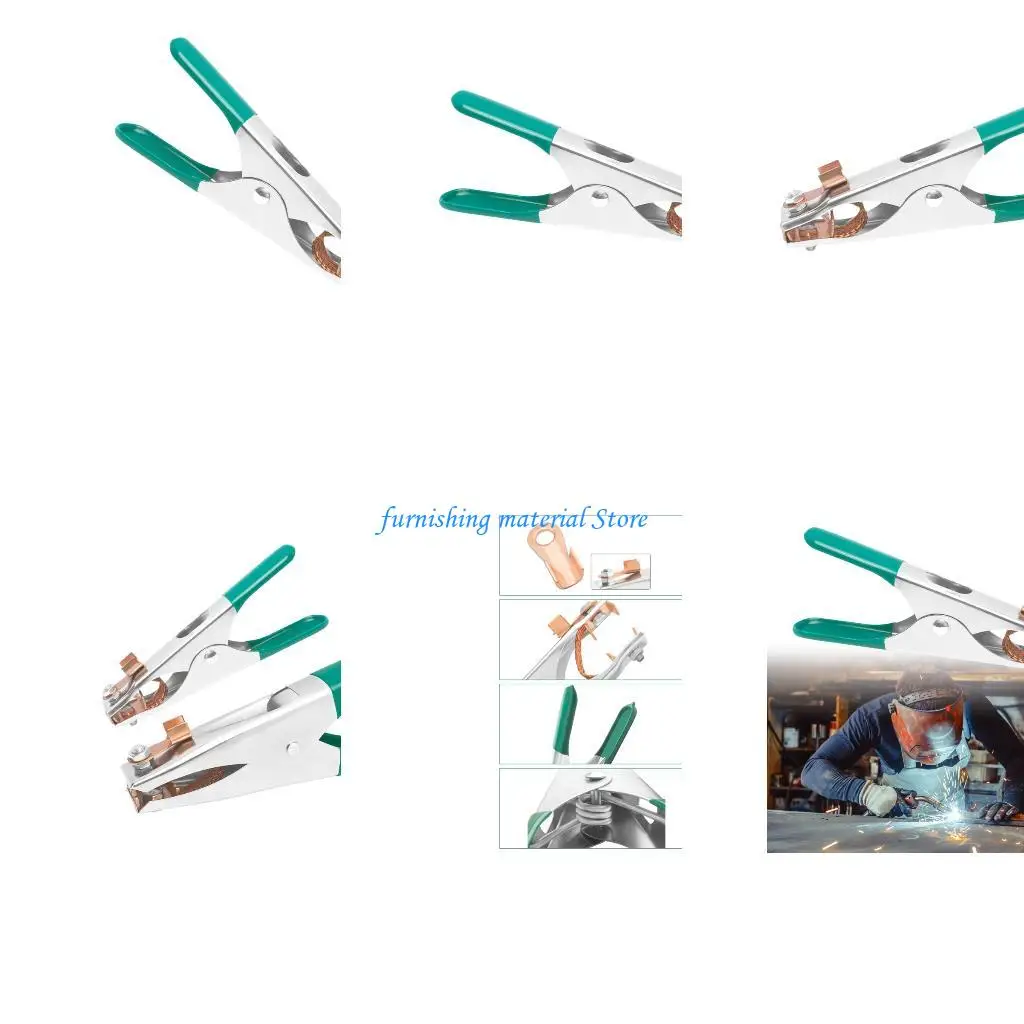 furnishing material Store