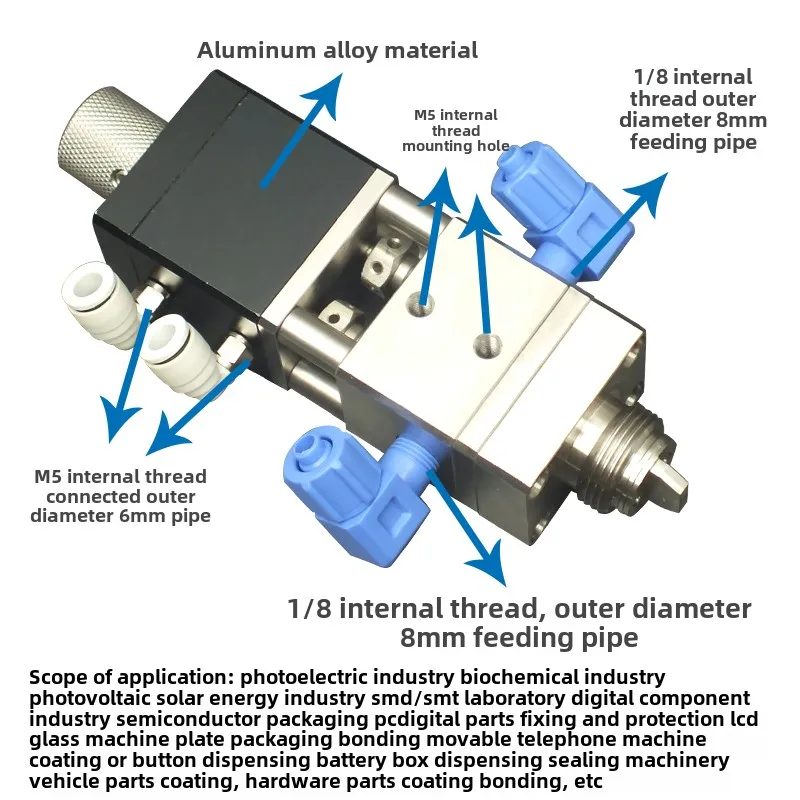 Aluminum alloy material

M5 internal thread mounting hole

1/8 internal thread outer diameter 8mm feeding pipe

M5 internal thread connected outer diameter 6mm pipe

1/8 internal thread, outer diameter 8mm feeding pipe

Scope of application: photoelectric industry biochemical industry photovoltaic solar energy industry smd/smt laboratory digital component industry semiconductor packaging pcdigital parts fixing and protection lcd glass machine plate packaging bonding movable telephone machine coating or button dispensing battery box dispensing sealing machinery vehicle parts coating, hardware parts coating bonding, etc