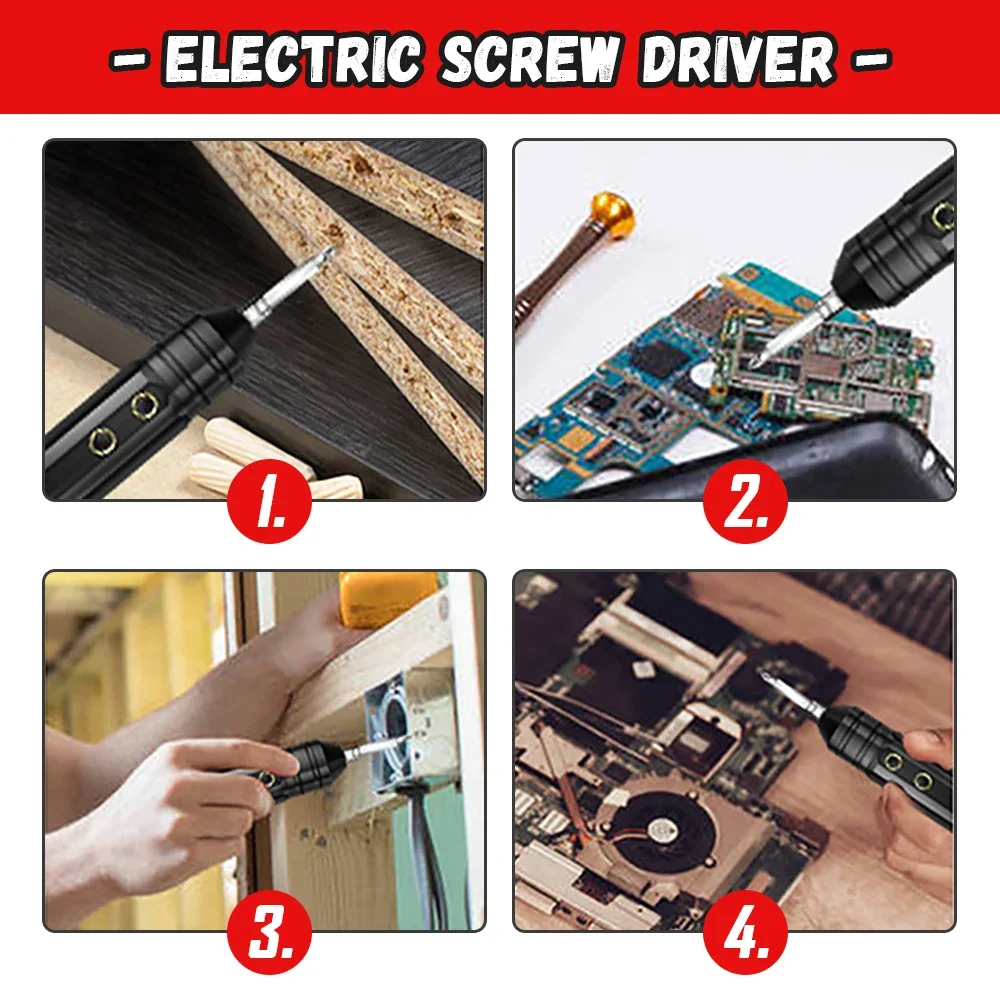 - ELECTRIC SCREW DRIVER -

1.

2.

3.

4.