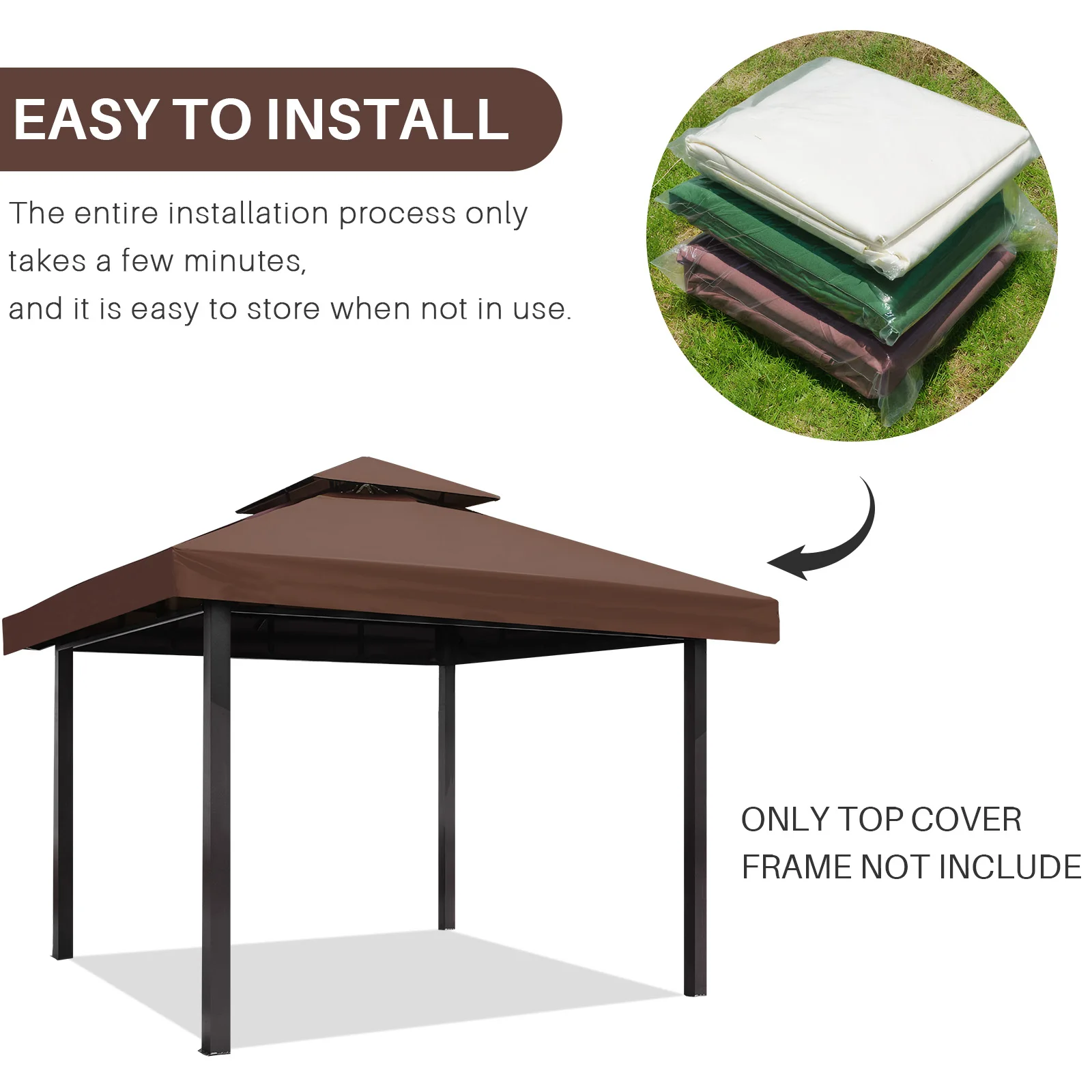 EASY TO INSTALL

The entire installation process only takes a few minutes,
and it is easy to store when not in use.

ONLY TOP COVER
FRAME NOT INCLUDE