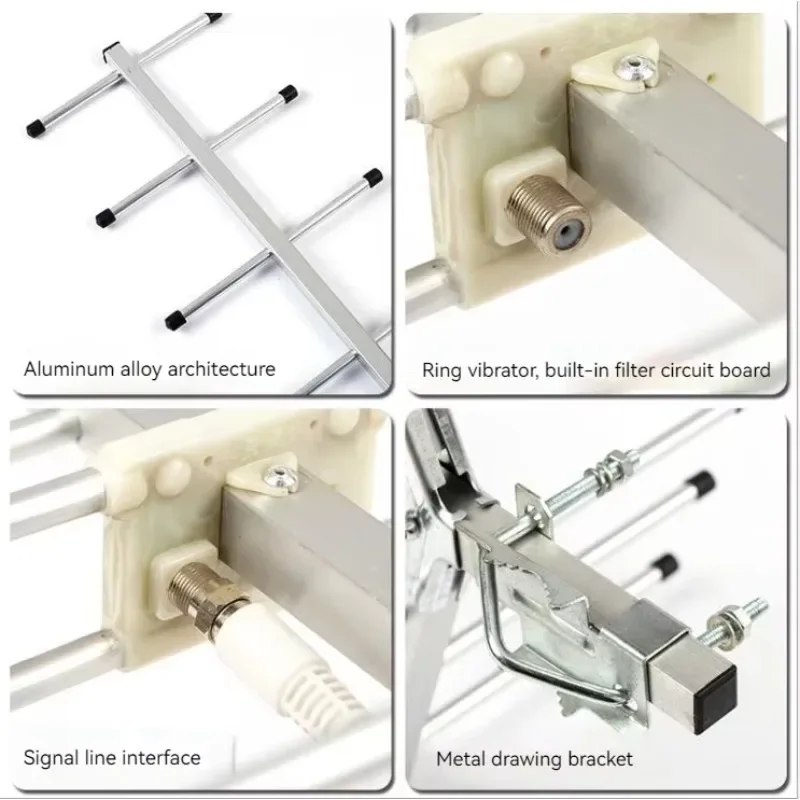 Aluminum alloy architecture

Ring vibrator, built-in filter circuit board

Signal line interface

Metal drawing bracket