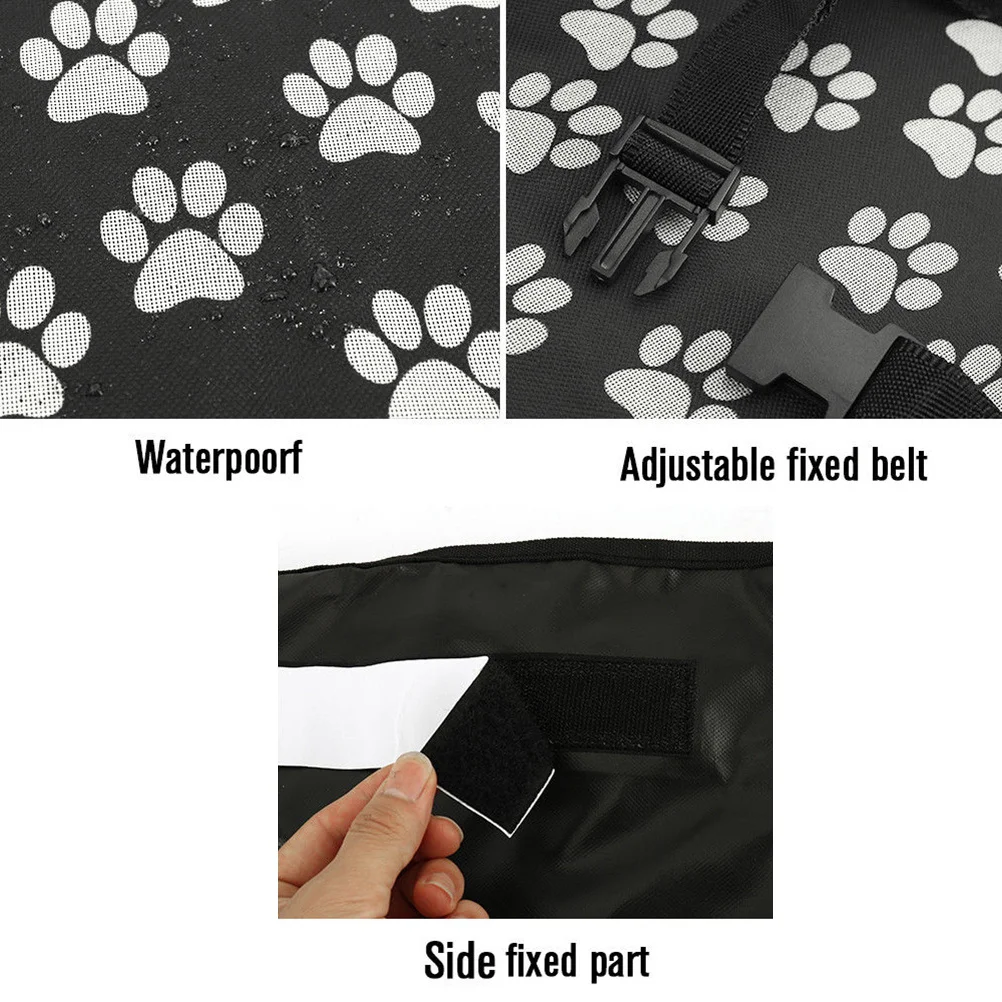 Waterpoorf

Adjustable fixed belt

Side fixed part