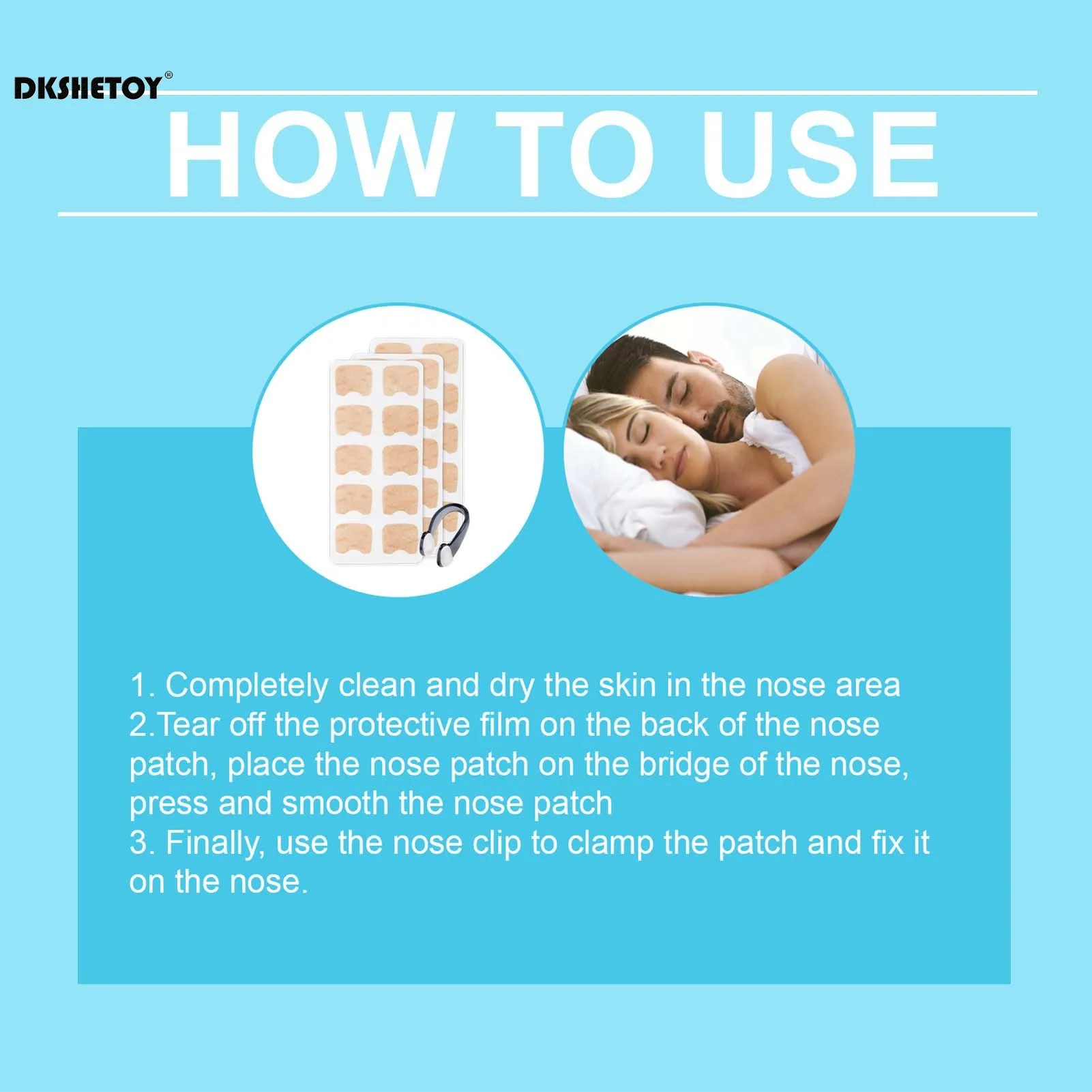 DKSHETOY®

HOW TO USE

1. Completely clean and dry the skin in the nose area
2.Tear off the protective film on the back of the nose patch, place the nose patch on the bridge of the nose, press and smooth the nose patch
3. Finally, use the nose clip to clamp the patch and fix it on the nose.