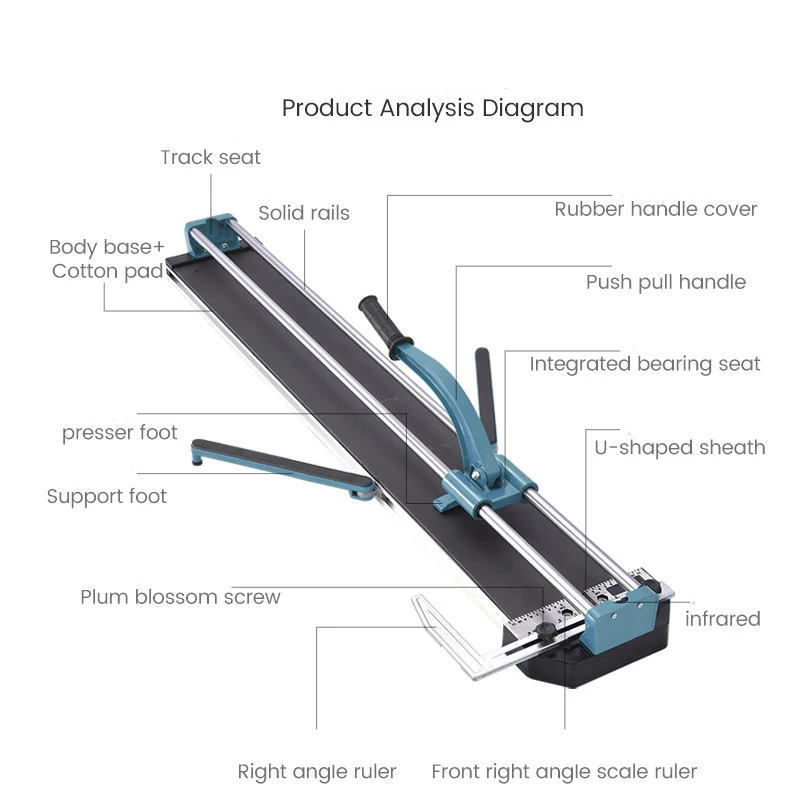 Product Analysis Diagram

Track seat

Solid rails

Rubber handle cover

Body base+
Cotton pad

Push pull handle

Integrated bearing seat

presser foot

U-shaped sheath

Support foot

Plum blossom screw

infrared

Right angle ruler

Front right angle scale ruler