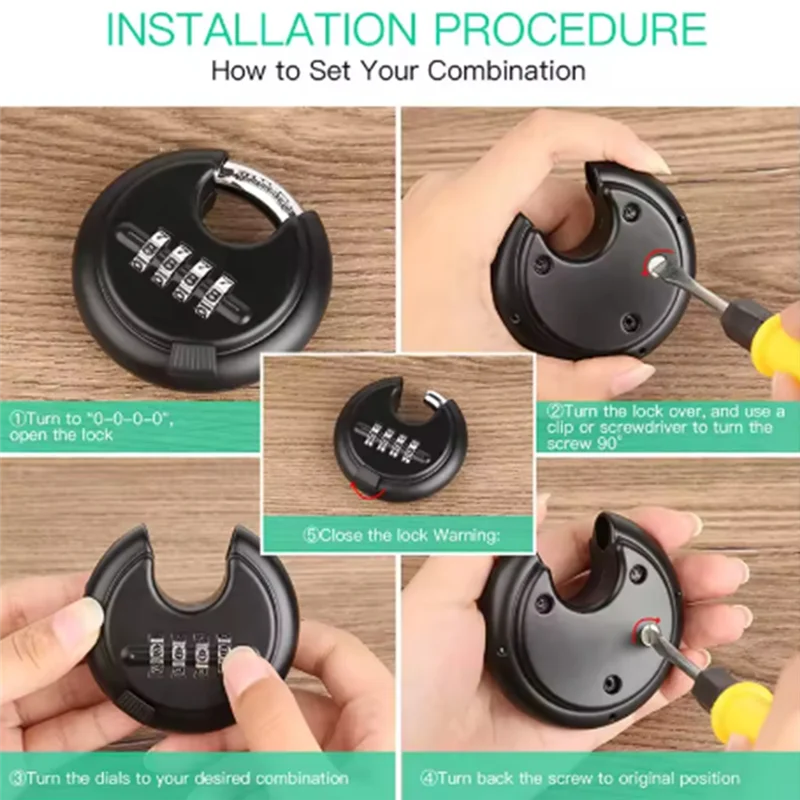 INSTALLATION PROCEDURE
How to Set Your Combination

①Turn to "0-0-0-0", open the lock

②Turn the lock over, and use a clip or screwdriver to turn the screw 90°

⑤Close the lock Warning:

③Turn the dials to your desired combination

④Turn back the screw to original position