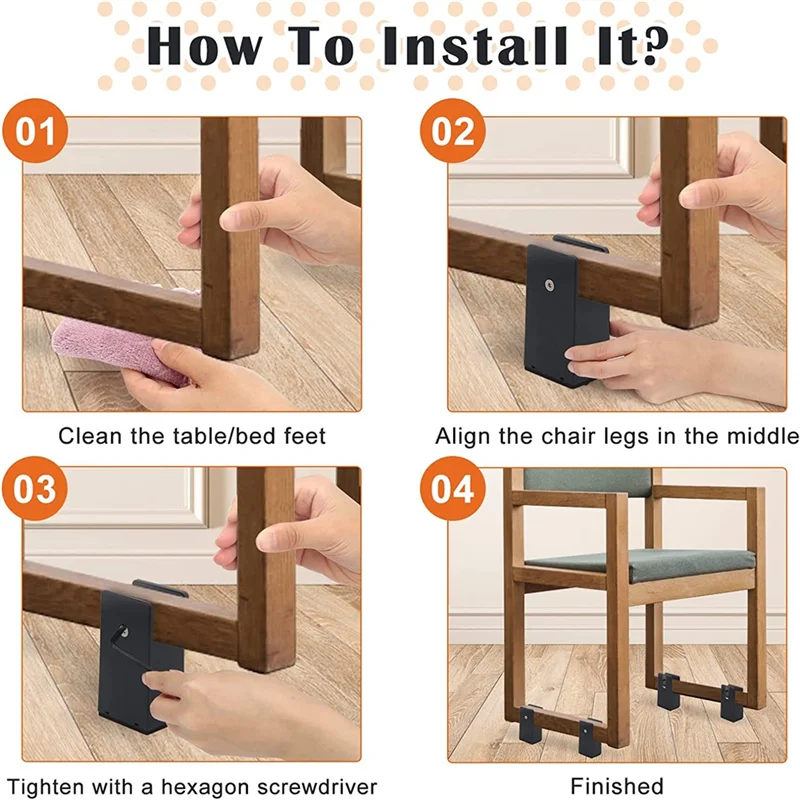 How To Install It?

01

Clean the table/bed feet

02

Align the chair legs in the middle

03

Tighten with a hexagon screwdriver

04

Finished