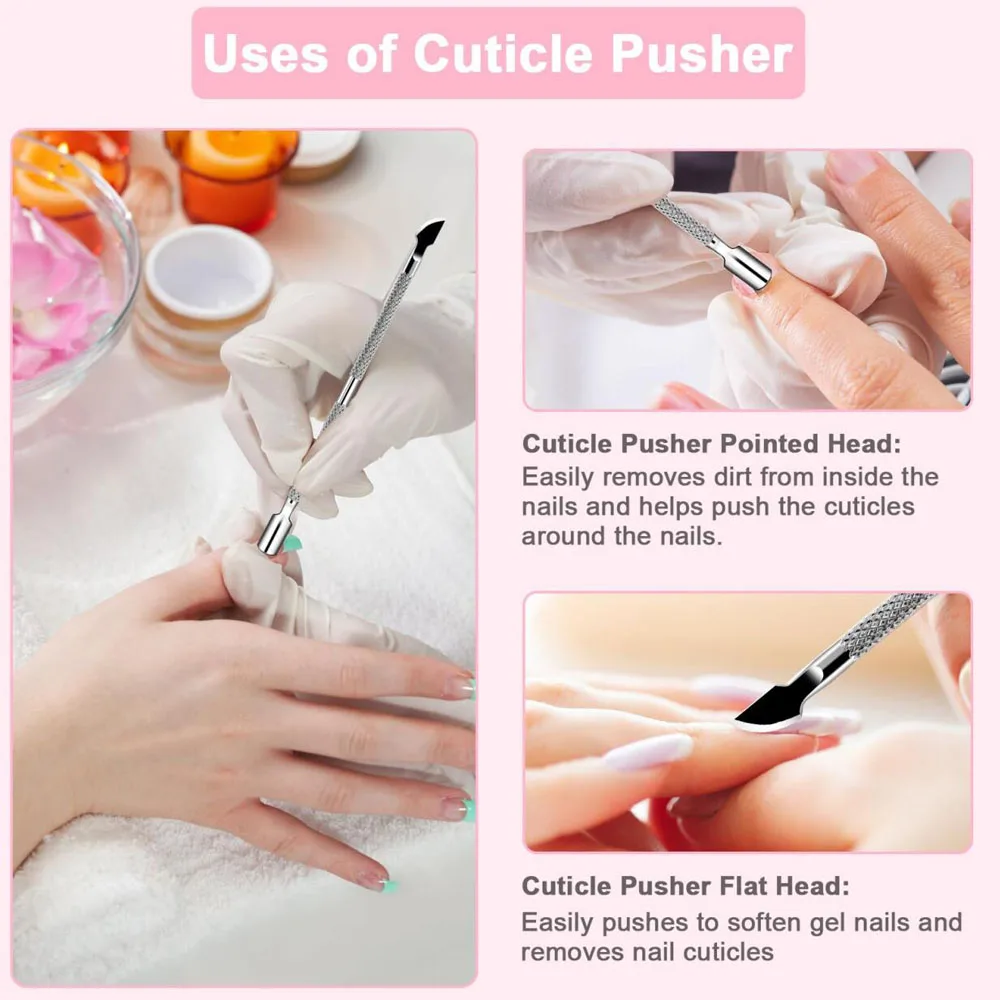 Uses of Cuticle Pusher

Cuticle Pusher Pointed Head:
Easily removes dirt from inside the nails and helps push the cuticles around the nails.

Cuticle Pusher Flat Head:
Easily pushes to soften gel nails and removes nail cuticles