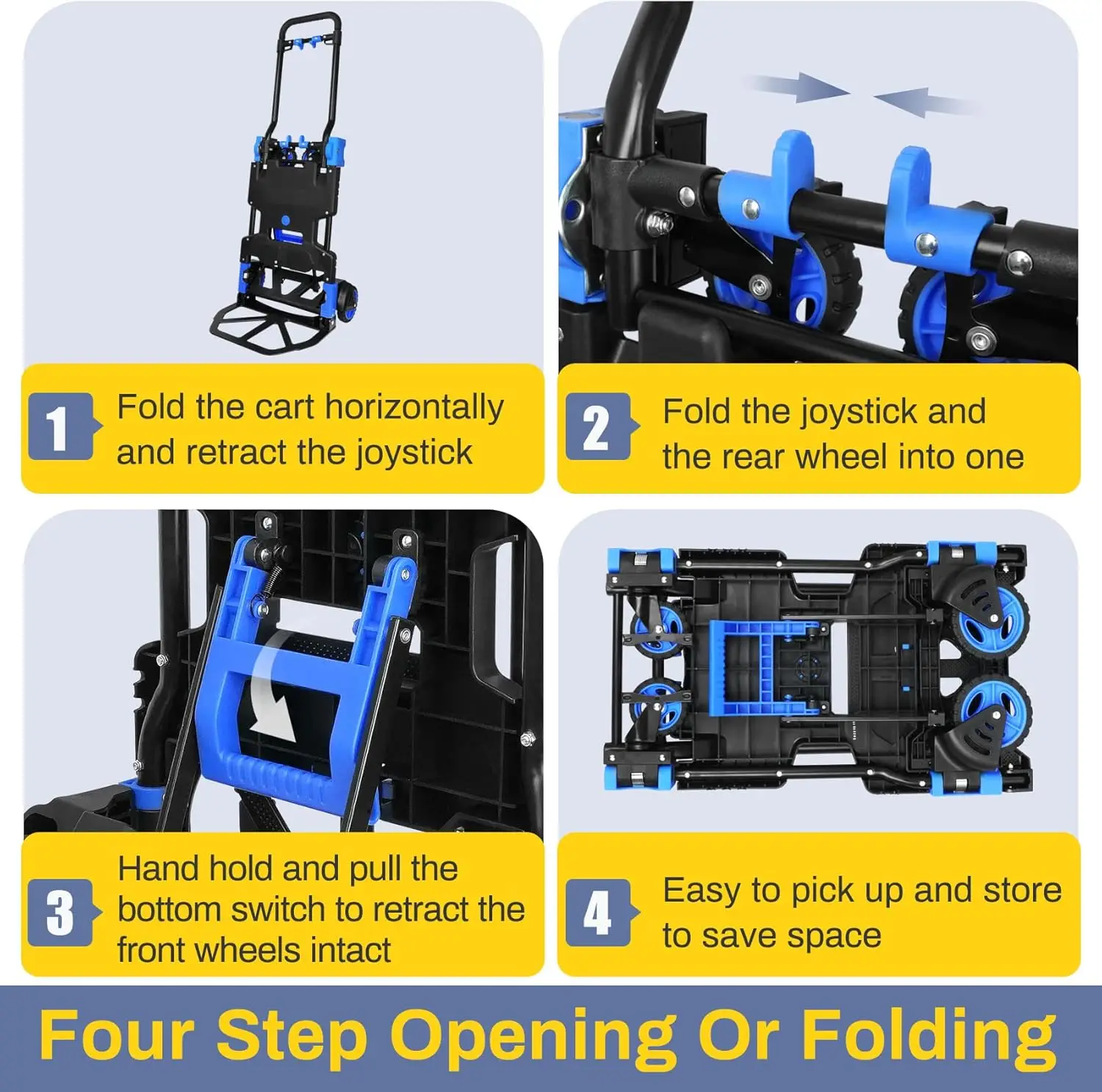 1 Fold the cart horizontally and retract the joystick

2 Fold the joystick and the rear wheel into one

3 Hand hold and pull the bottom switch to retract the front wheels intact

4 Easy to pick up and store to save space

Four Step Opening Or Folding