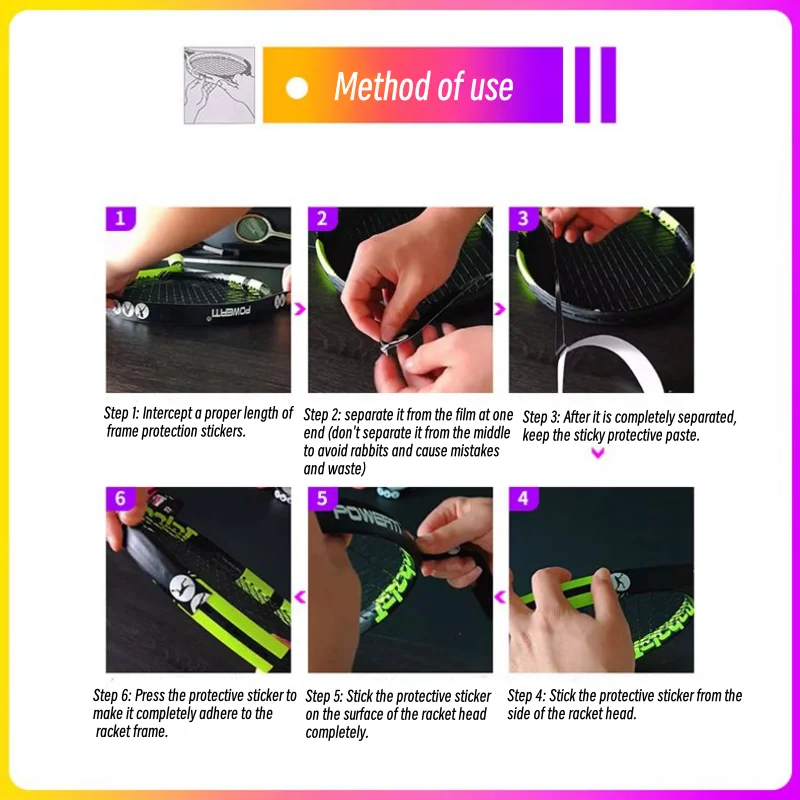 Method of use

1

POWERTI

Step 1: Intercept a proper length of frame protection stickers.

2

Step 2: separate it from the film at one end (don't separate it from the middle to avoid rabbits and cause mistakes and waste)

3

Step 3: After it is completely separated, keep the sticky protective paste.

6

Step 6: Press the protective sticker to make it completely adhere to the racket frame.

5

POWERTI

Step 5: Stick the protective sticker on the surface of the racket head completely.

4

Step 4: Stick the protective sticker from the side of the racket head.