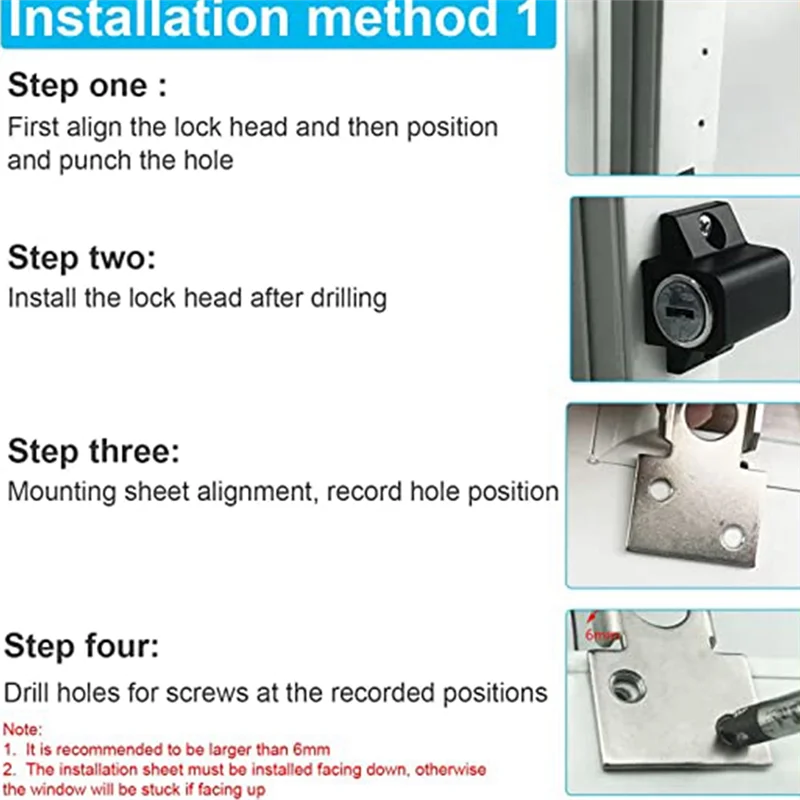 Installation method 1

Step one :

First align the lock head and then position and punch the hole

Step two:

Install the lock head after drilling

Step three:

Mounting sheet alignment, record hole position

Step four:

Drill holes for screws at the recorded positions

6mm

Note:
1. It is recommended to be larger than 6mm
2. The installation sheet must be installed facing down, otherwise the window will be stuck if facing up