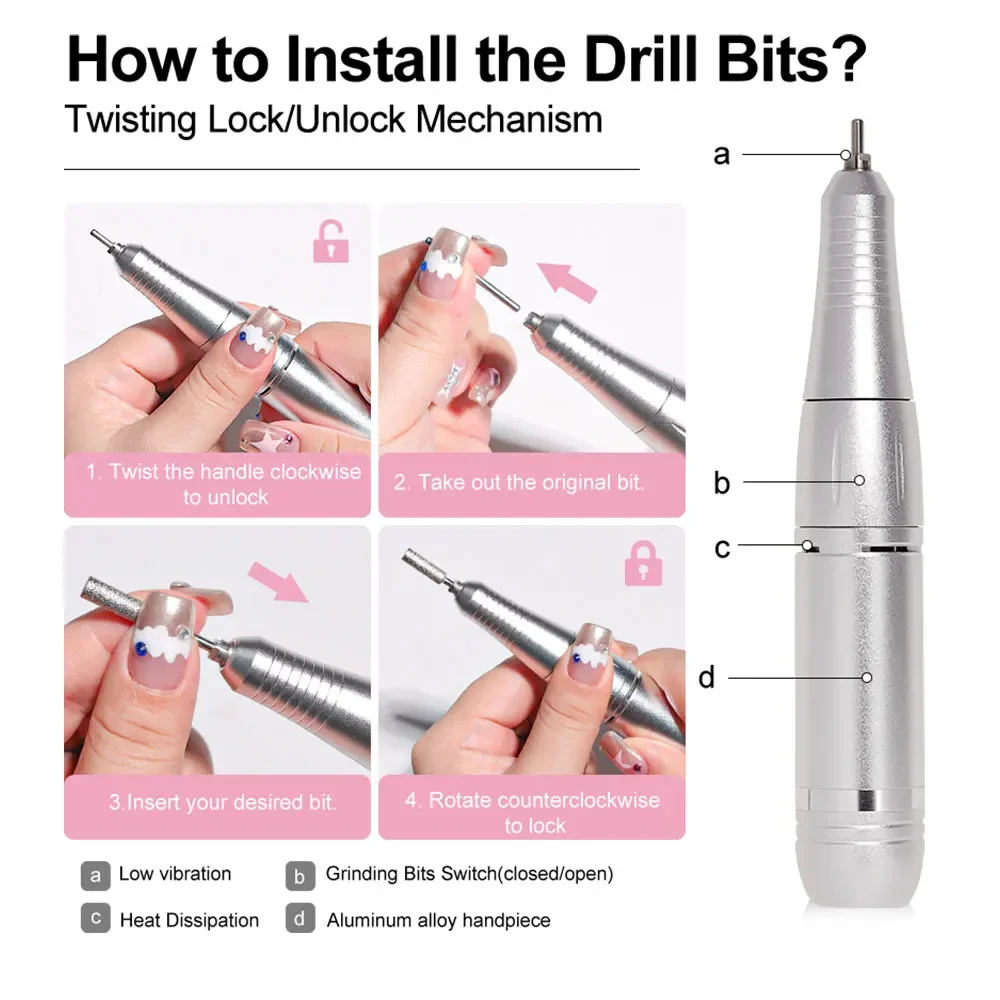 How to Install the Drill Bits?

Twisting Lock/Unlock Mechanism

1. Twist the handle clockwise to unlock

2. Take out the original bit.

3.Insert your desired bit.

4. Rotate counterclockwise to lock

a
b
c
d

a Low vibration
b Grinding Bits Switch(closed/open)
c Heat Dissipation
d Aluminum alloy handpiece