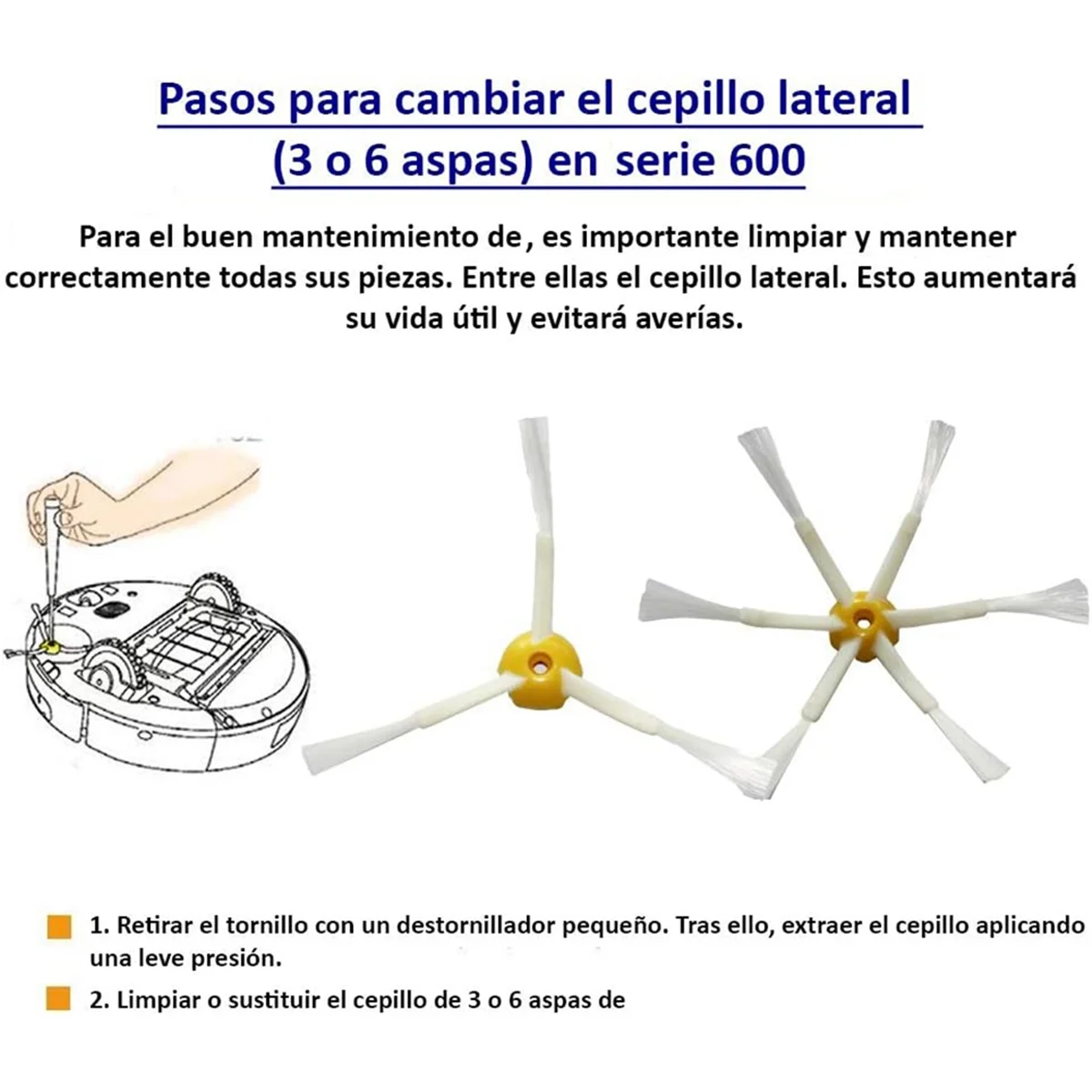 Pasos para cambiar el cepillo lateral (3 o 6 aspas) en serie 600

Para el buen mantenimiento de, es importante limpiar y mantener correctamente todas sus piezas. Entre ellas el cepillo lateral. Esto aumentará su vida útil y evitará averías.

1. Retirar el tornillo con un destornillador pequeño. Tras ello, extraer el cepillo aplicando una leve presión.

2. Limpiar o sustituir el cepillo de 3 o 6 aspas de