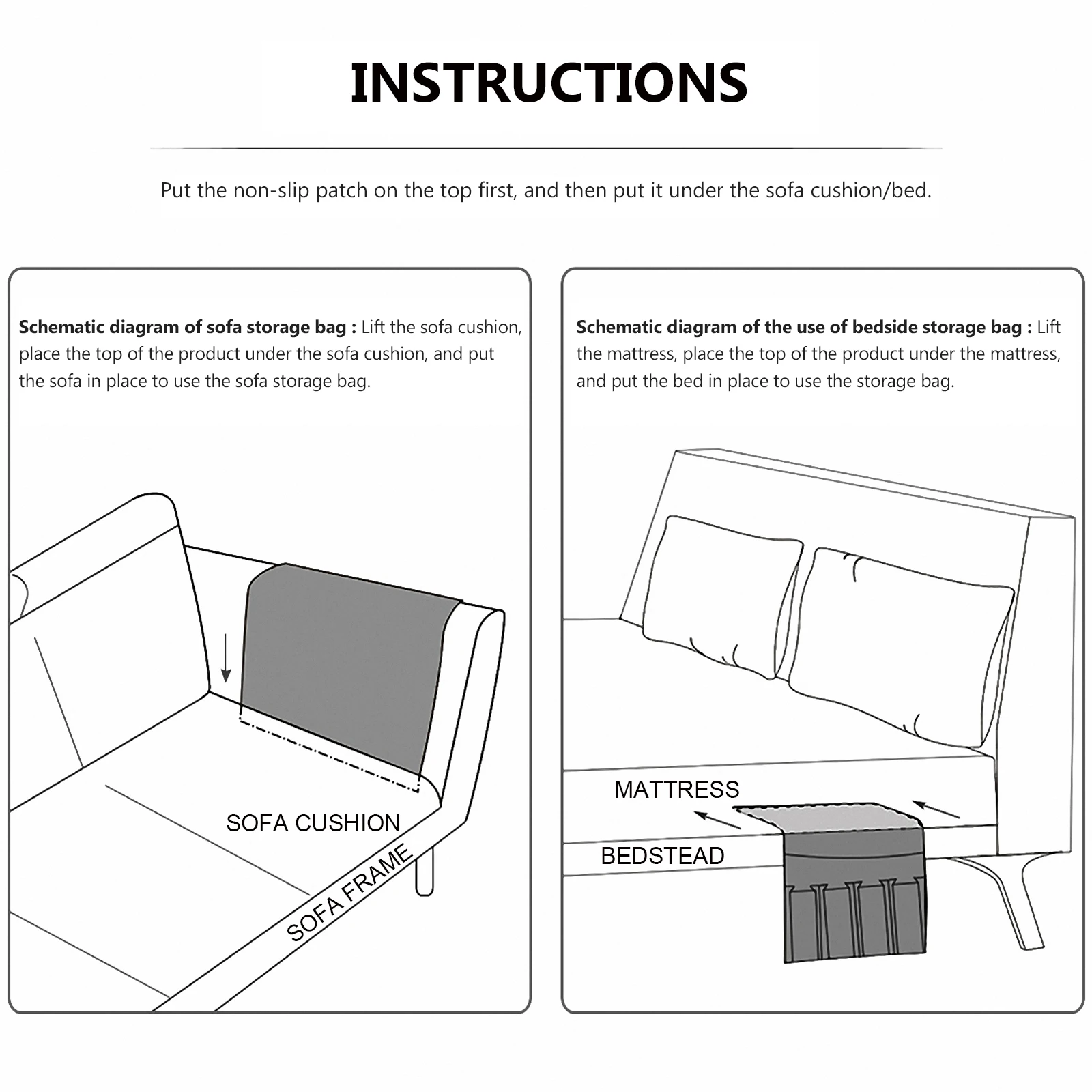 INSTRUCTIONS

Put the non-slip patch on the top first, and then put it under the sofa cushion/bed.

Schematic diagram of sofa storage bag : Lift the sofa cushion, place the top of the product under the sofa cushion, and put the sofa in place to use the sofa storage bag.

SOFA CUSHION

SOFA FRAME

Schematic diagram of the use of bedside storage bag : Lift the mattress, place the top of the product under the mattress, and put the bed in place to use the storage bag.

MATTRESS

BEDSTEAD