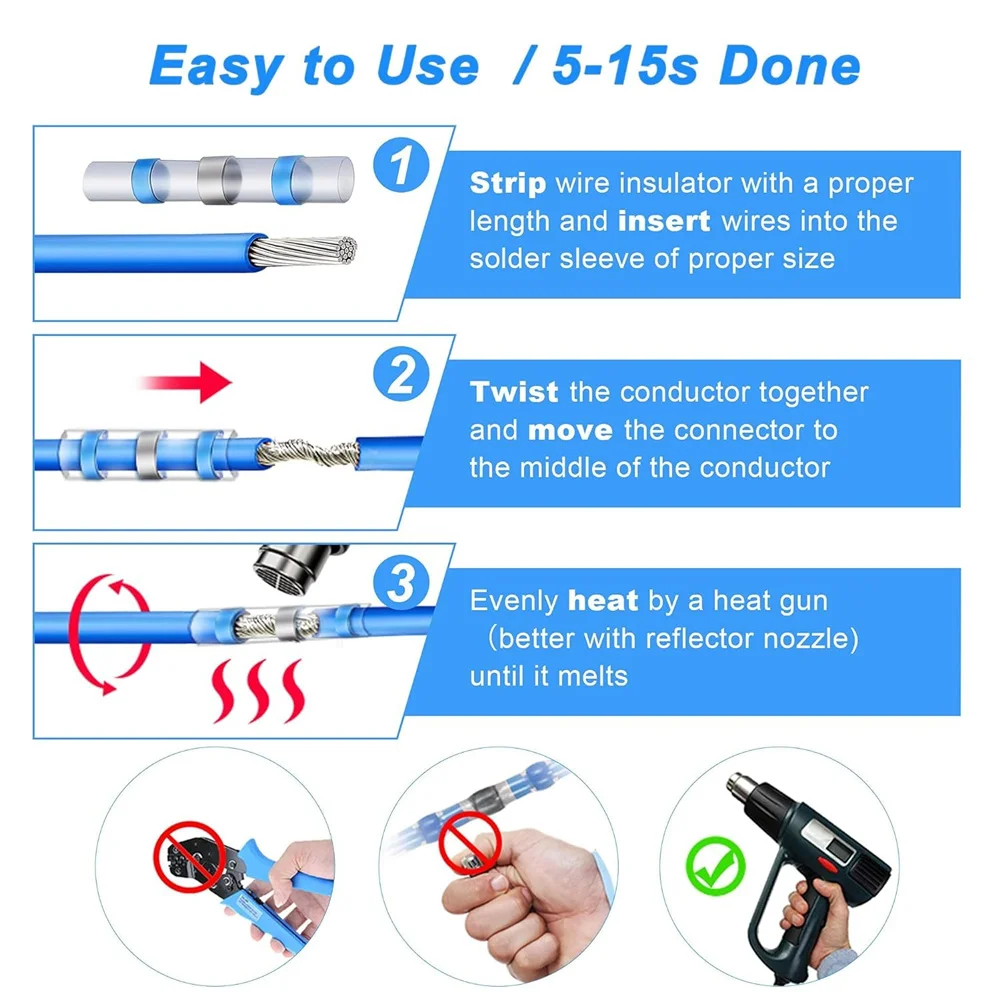 Easy to Use / 5-15s Done

1

Strip wire insulator with a proper length and insert wires into the solder sleeve of proper size

2

Twist the conductor together and move the connector to the middle of the conductor

3

Evenly heat by a heat gun (better with reflector nozzle) until it melts