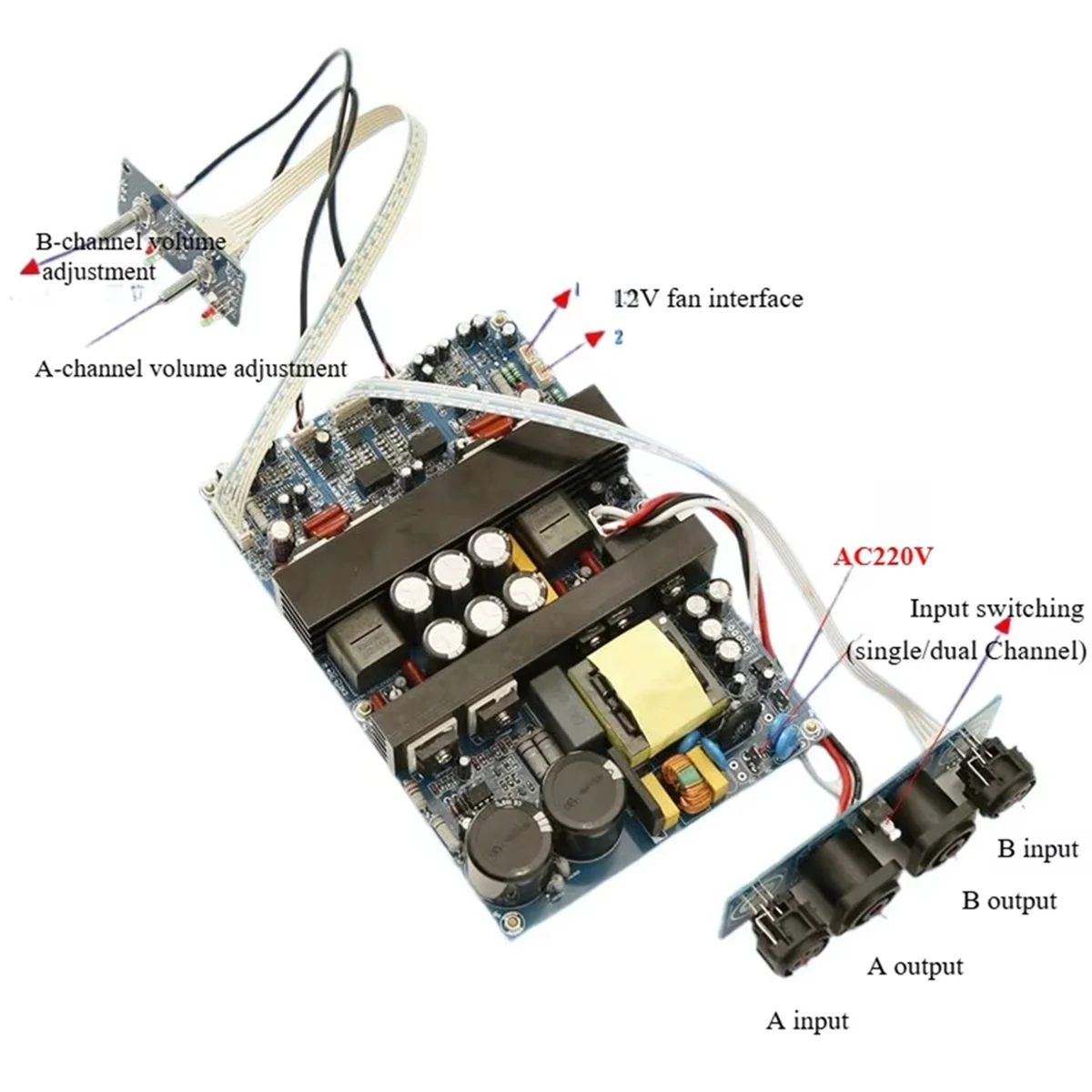 B-channel volume adjustment

A-channel volume adjustment

1

12V fan interface

2

AC220V

Input switching (single/dual Channel)

B input

B output

A output

A input