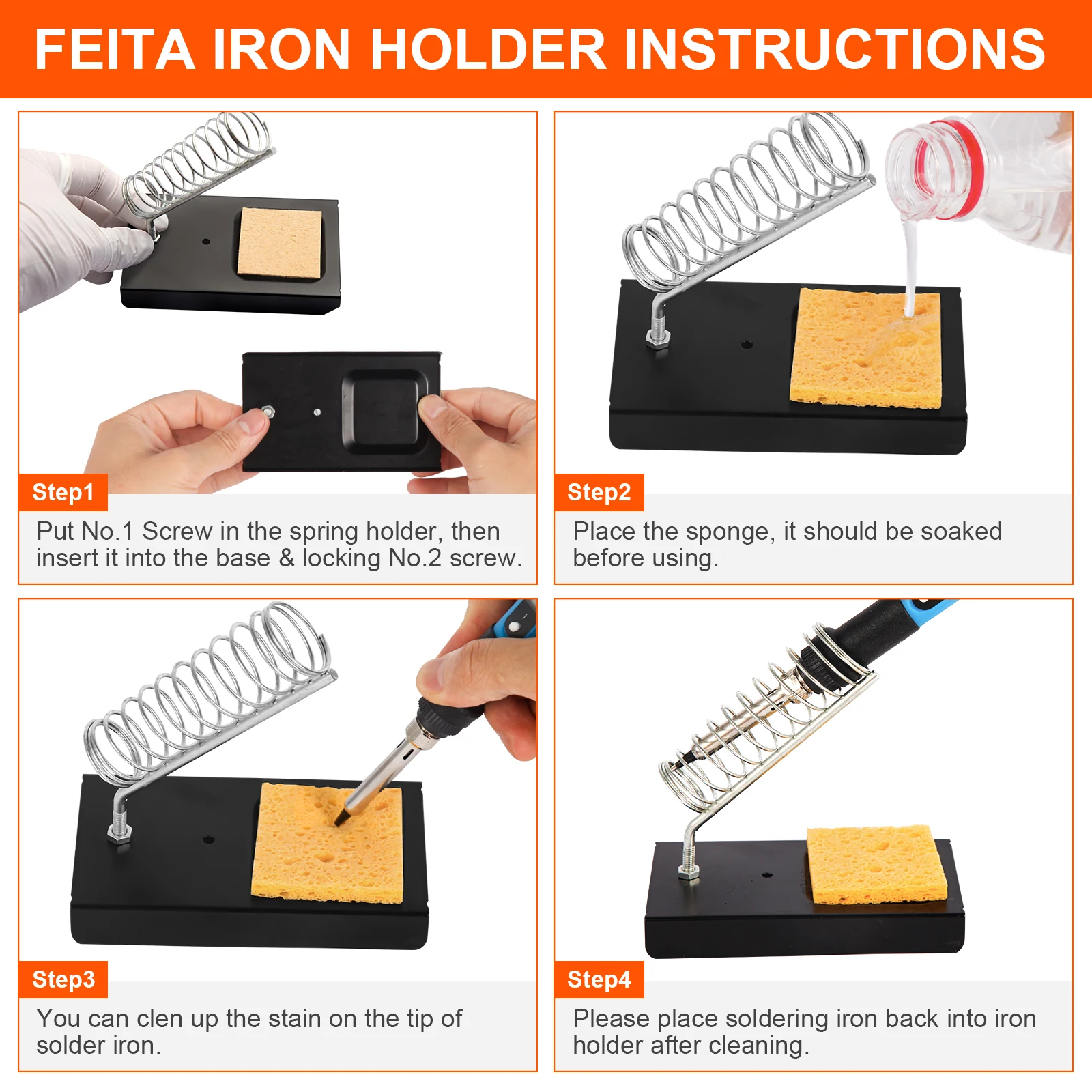 FEITA IRON HOLDER INSTRUCTIONS

Step1
Put No.1 Screw in the spring holder, then insert it into the base & locking No.2 screw.

Step2
Place the sponge, it should be soaked before using.

Step3
You can clen up the stain on the tip of solder iron.

Step4
Please place soldering iron back into iron holder after cleaning.