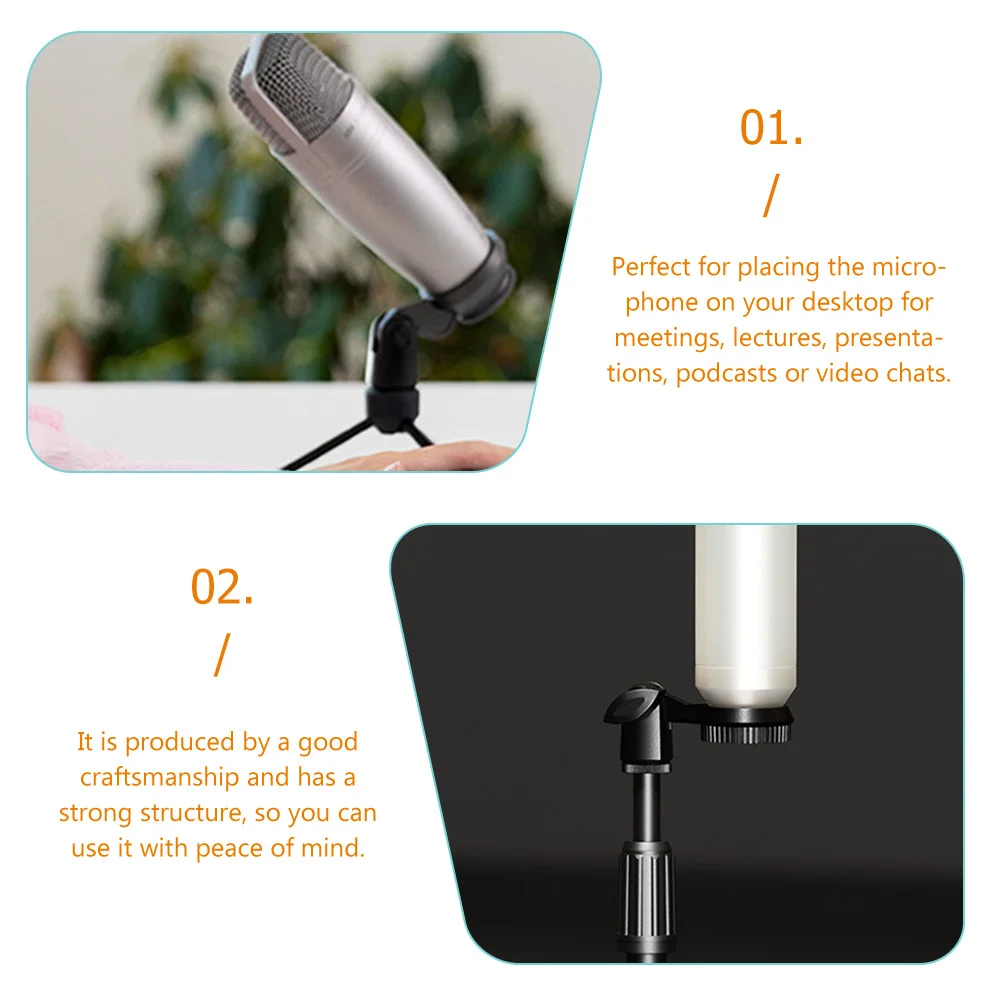 01.

/

Perfect for placing the microphone on your desktop for meetings, lectures, presentations, podcasts or video chats.

02.

/

It is produced by a good craftsmanship and has a strong structure, so you can use it with peace of mind.