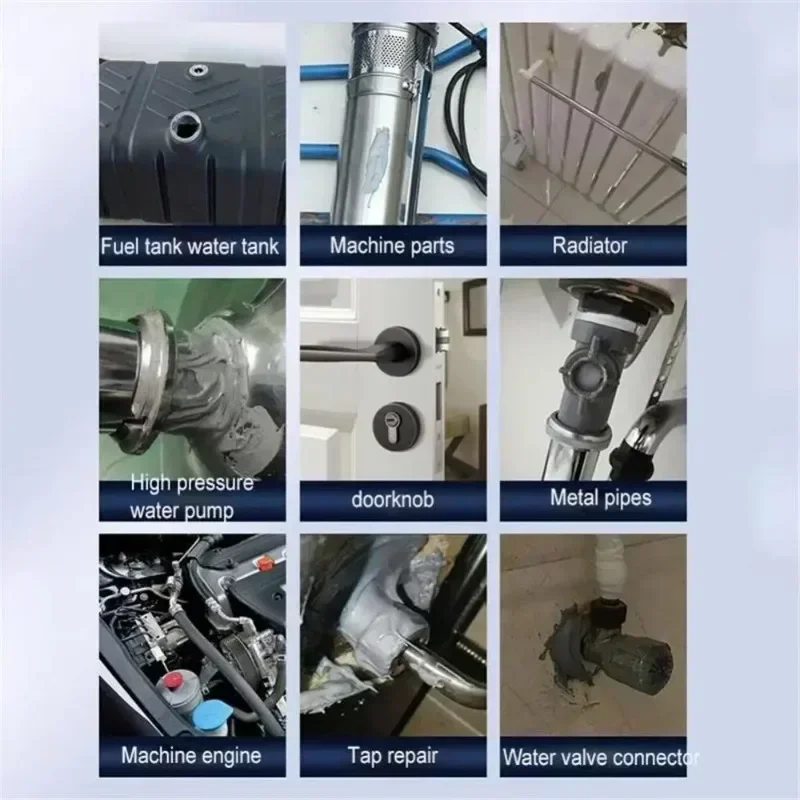 Fuel tank water tank

Machine parts

Radiator

High pressure water pump

doorknob

Metal pipes

Machine engine

Tap repair

Water valve connector