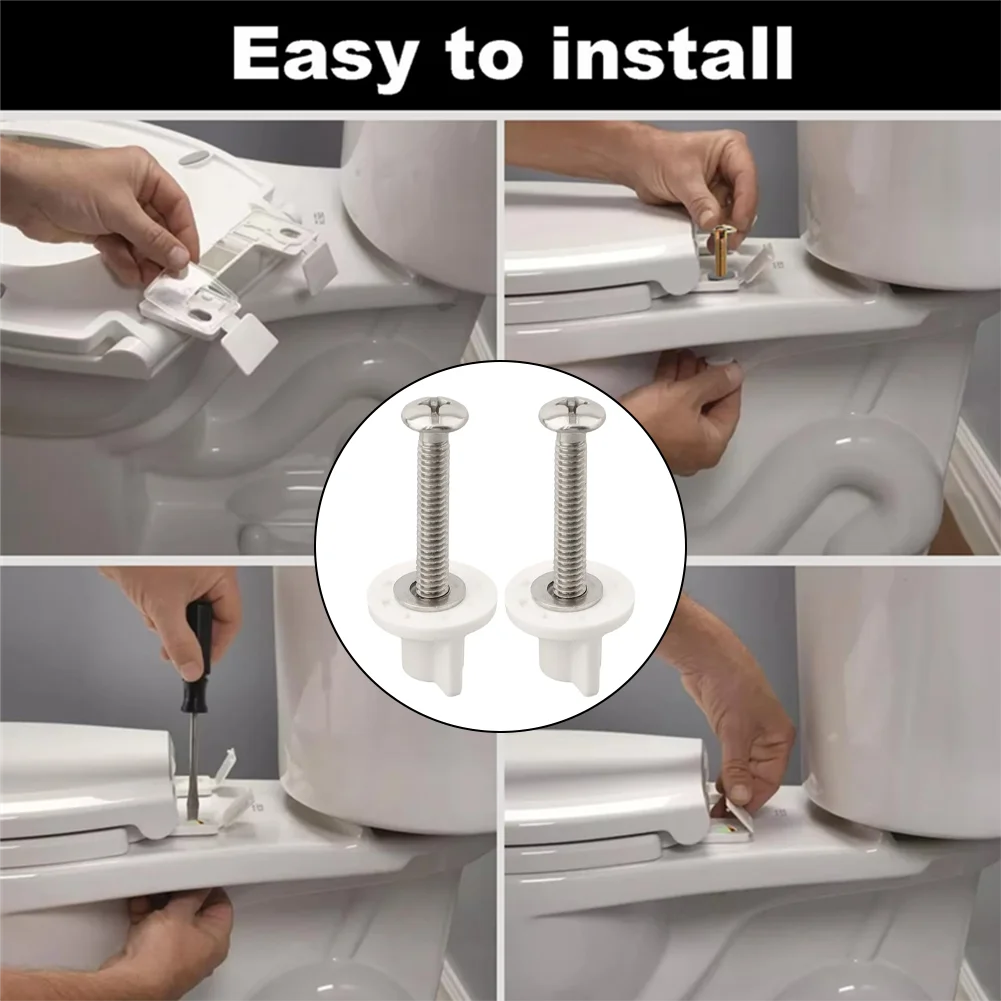 Easy to install