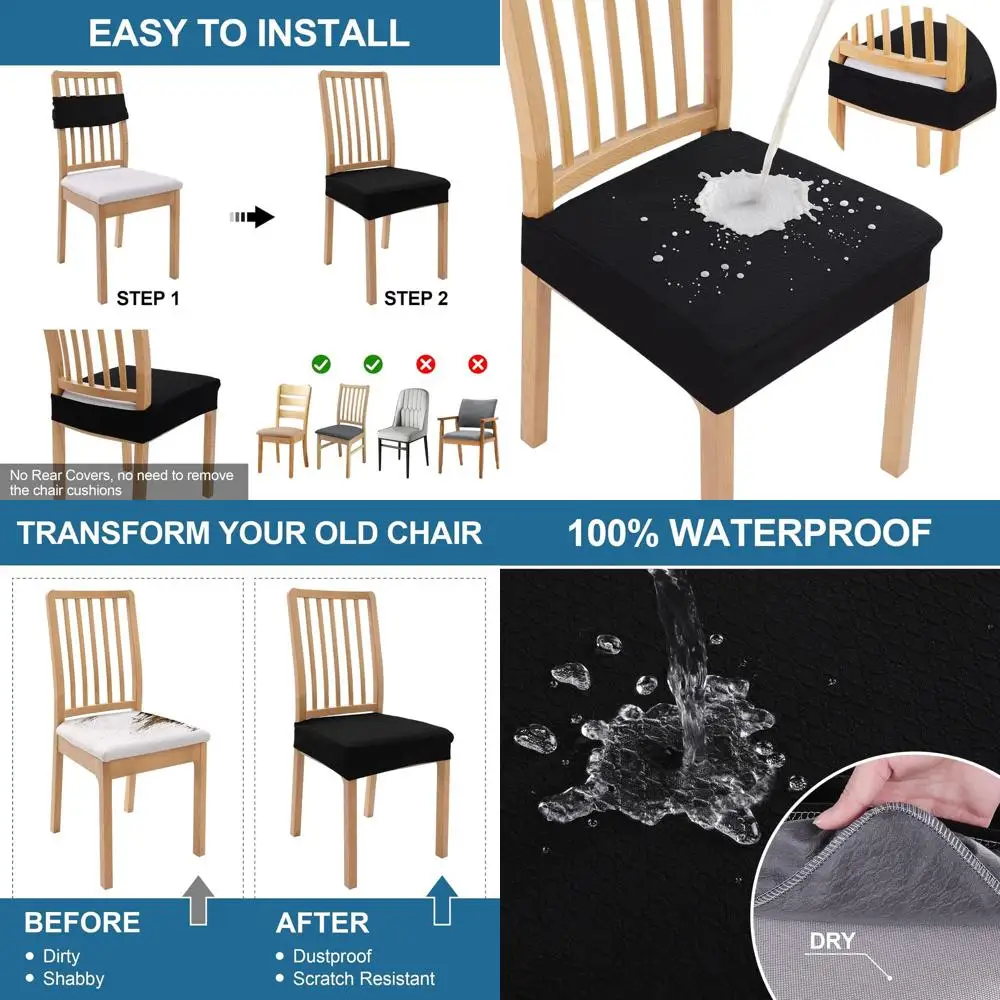 EASY TO INSTALL

STEP 1

STEP 2

No Rear Covers, no need to remove the chair cushions

TRANSFORM YOUR OLD CHAIR

100% WATERPROOF

BEFORE
• Dirty
• Shabby

AFTER
• Dustproof
• Scratch Resistant

DRY