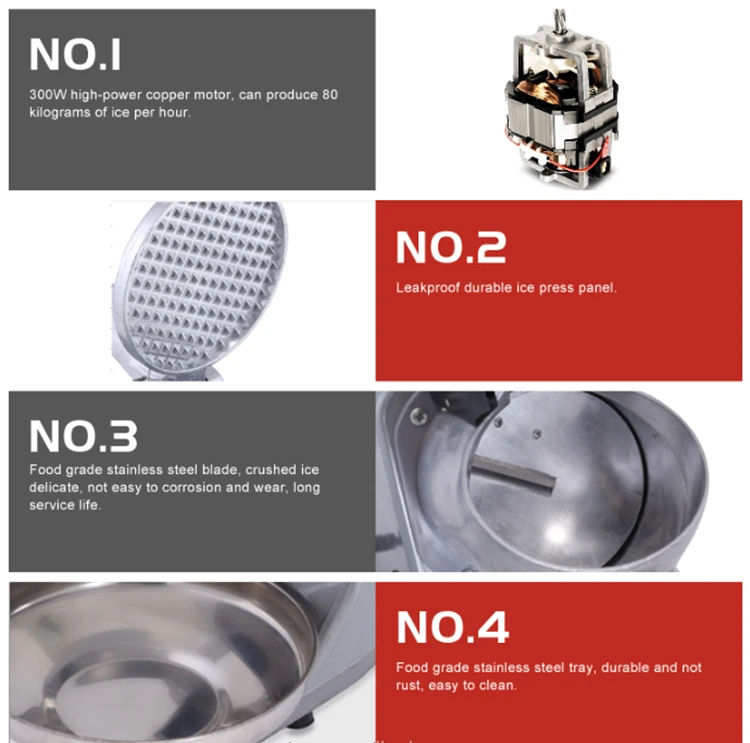 NO.1

300W high-power copper motor, can produce 80 kilograms of ice per hour.

NO.2

Leakproof durable ice press panel.

NO.3

Food grade stainless steel blade, crushed ice delicate, not easy to corrosion and wear, long service life.

NO.4

Food grade stainless steel tray, durable and not rust, easy to clean.