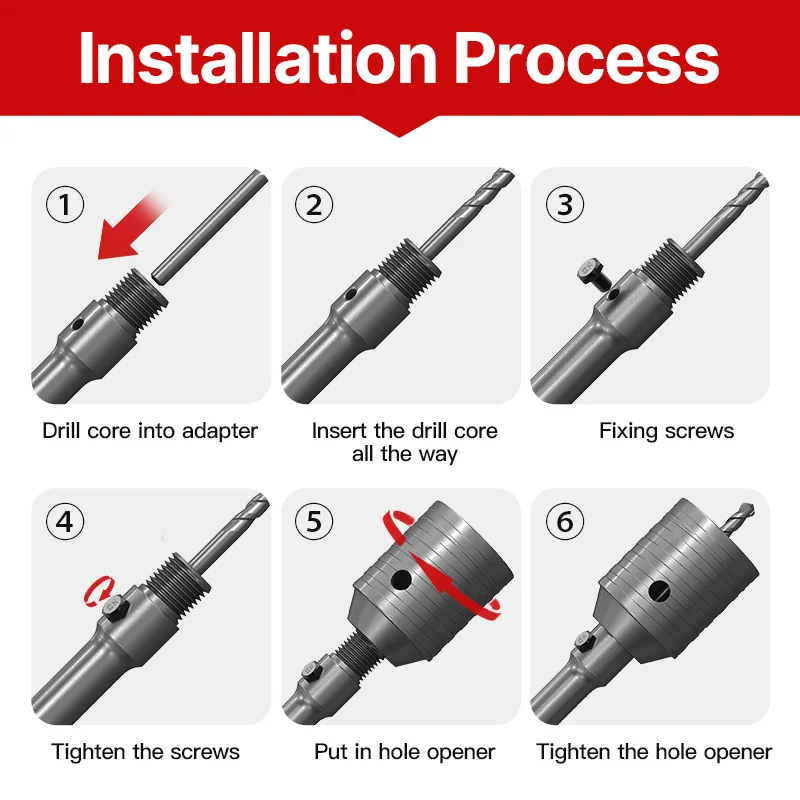 Installation Process

①
Drill core into adapter

②
Insert the drill core all the way

③
Fixing screws

④
Tighten the screws

⑤
Put in hole opener

⑥
Tighten the hole opener