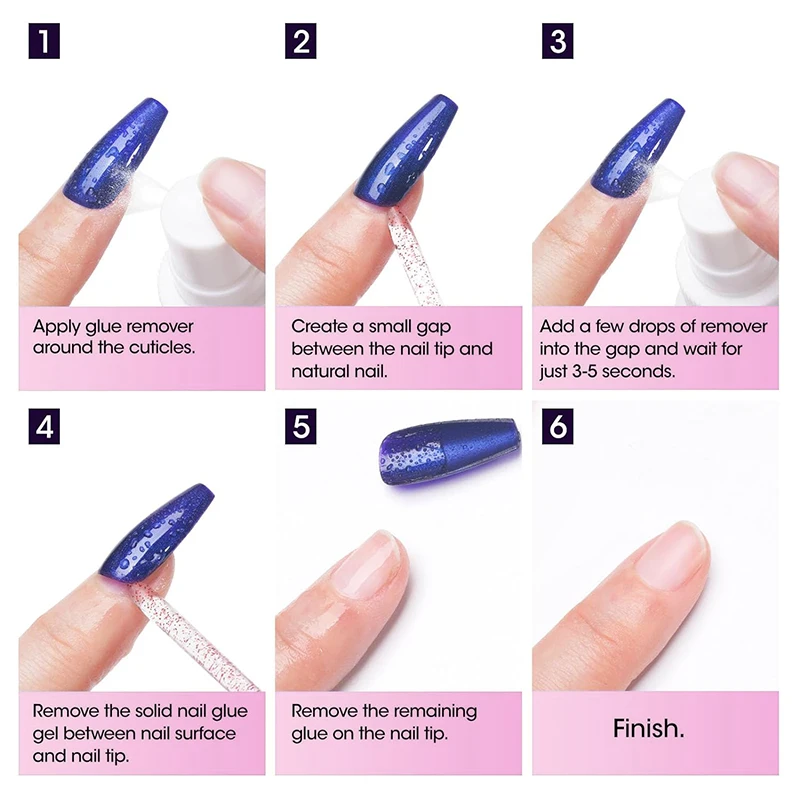 1

Apply glue remover around the cuticles.

2

Create a small gap between the nail tip and natural nail.

3

Add a few drops of remover into the gap and wait for just 3-5 seconds.

4

Remove the solid nail glue gel between nail surface and nail tip.

5

Remove the remaining glue on the nail tip.

6

Finish.