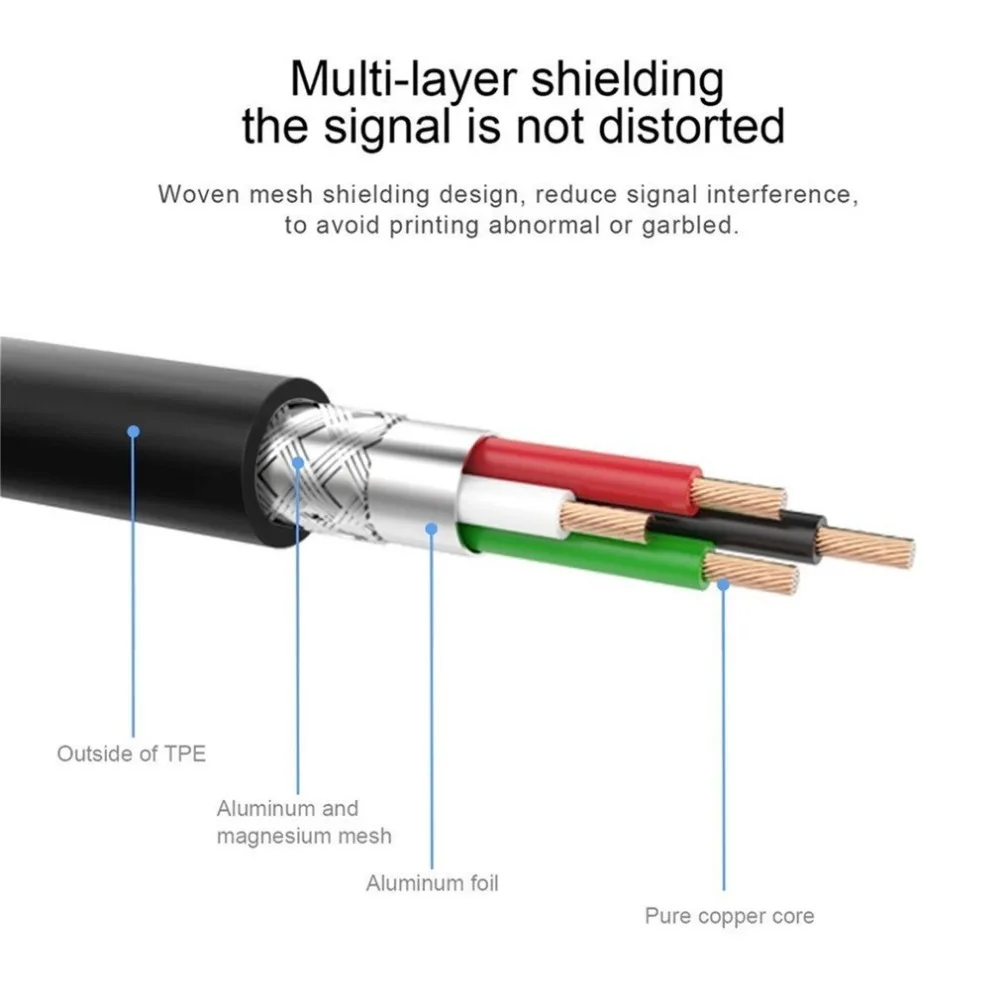 Multi-layer shielding
the signal is not distorted

Woven mesh shielding design, reduce signal interference, to avoid printing abnormal or garbled.

Outside of TPE

Aluminum and magnesium mesh

Aluminum foil

Pure copper core