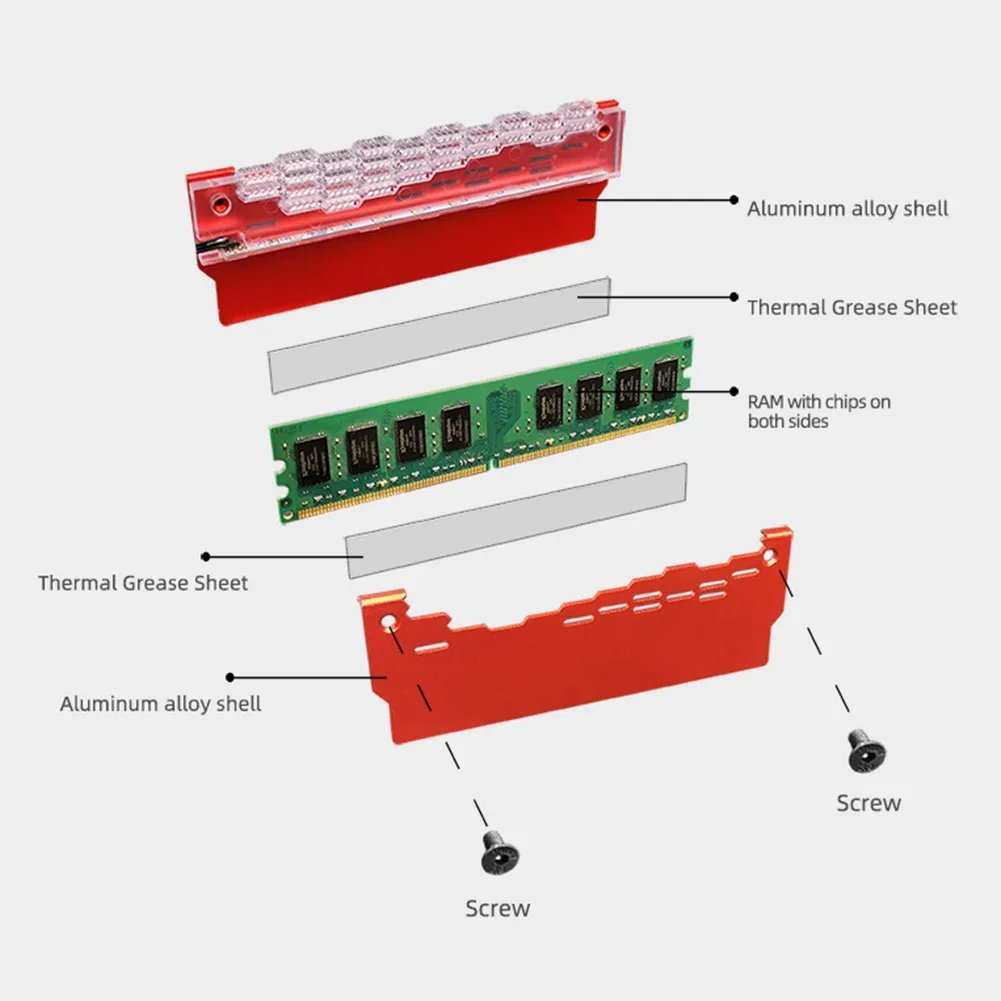 Aluminum alloy shell

Thermal Grease Sheet

RAM with chips on both sides

Thermal Grease Sheet

Aluminum alloy shell

Screw

Screw